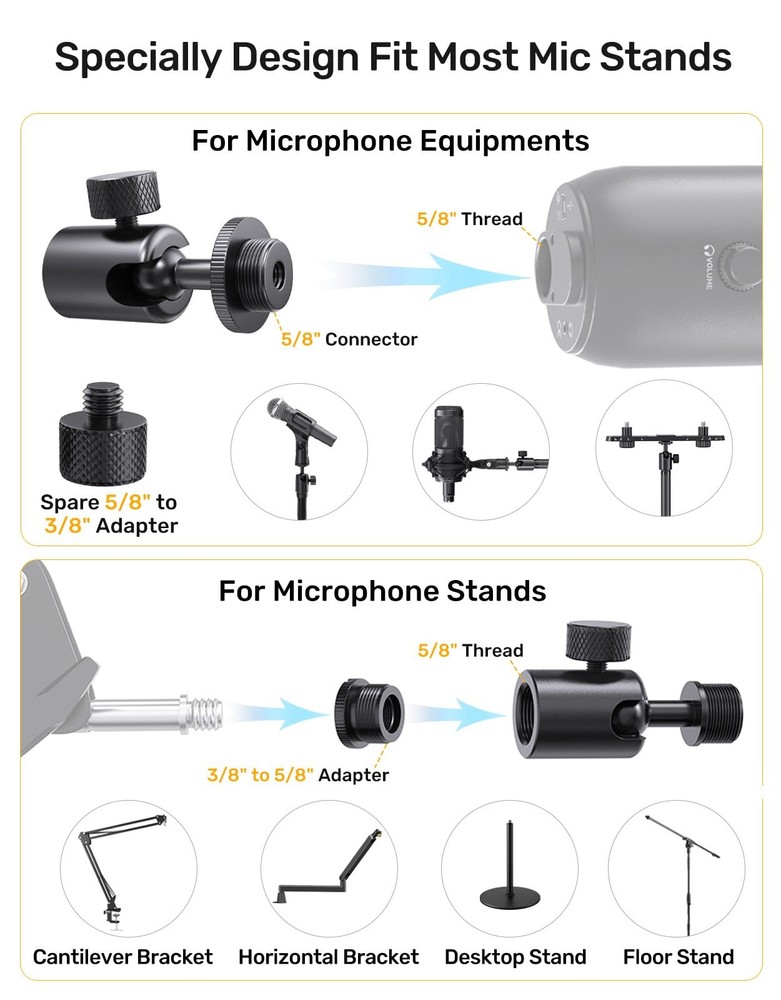 Specially Design Fit Most Mic Stands

For Microphone Equipments

5/8" Thread

VOLUME

5/8" Connector

Spare 5/8" to 3/8" Adapter

For Microphone Stands

5/8" Thread

3/8" to 5/8" Adapter

Cantilever Bracket

Horizontal Bracket

Desktop Stand

Floor Stand