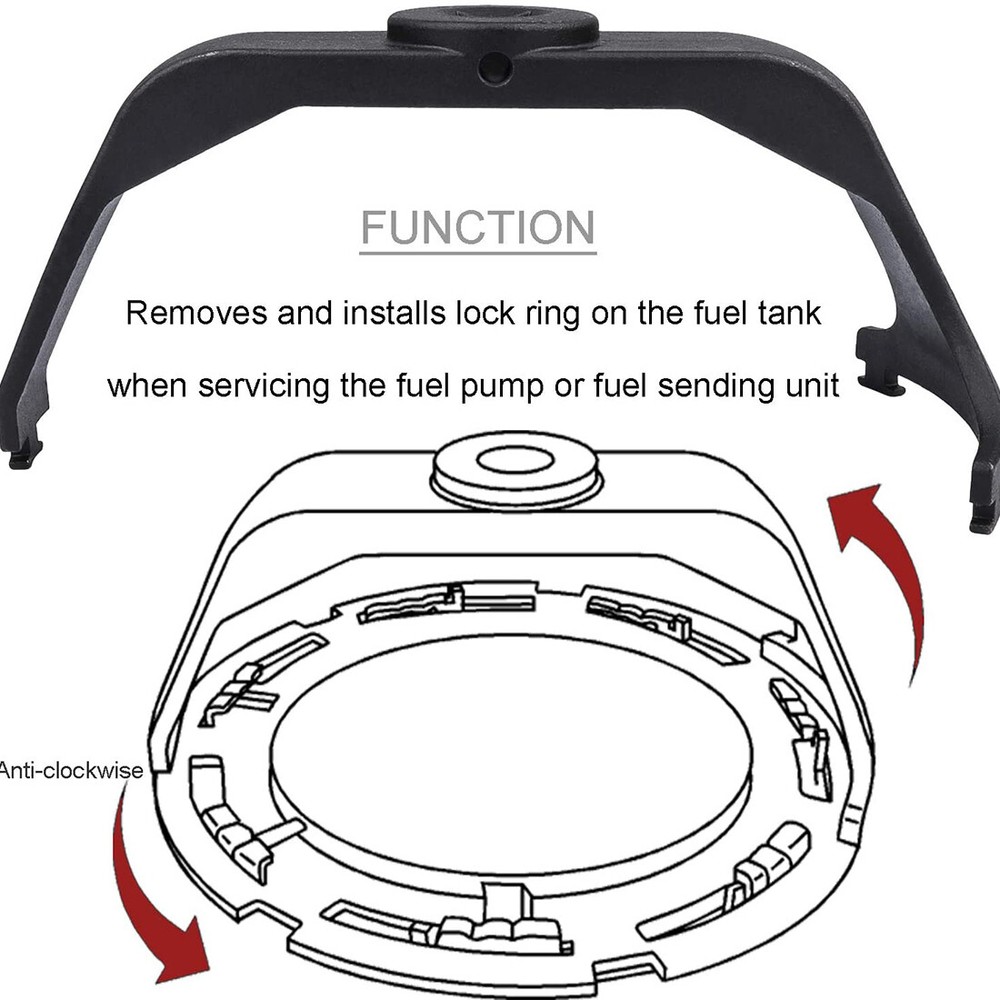 FUNCTION

Removes and installs lock ring on the fuel tank

when servicing the fuel pump or fuel sending unit

Anti-clockwise