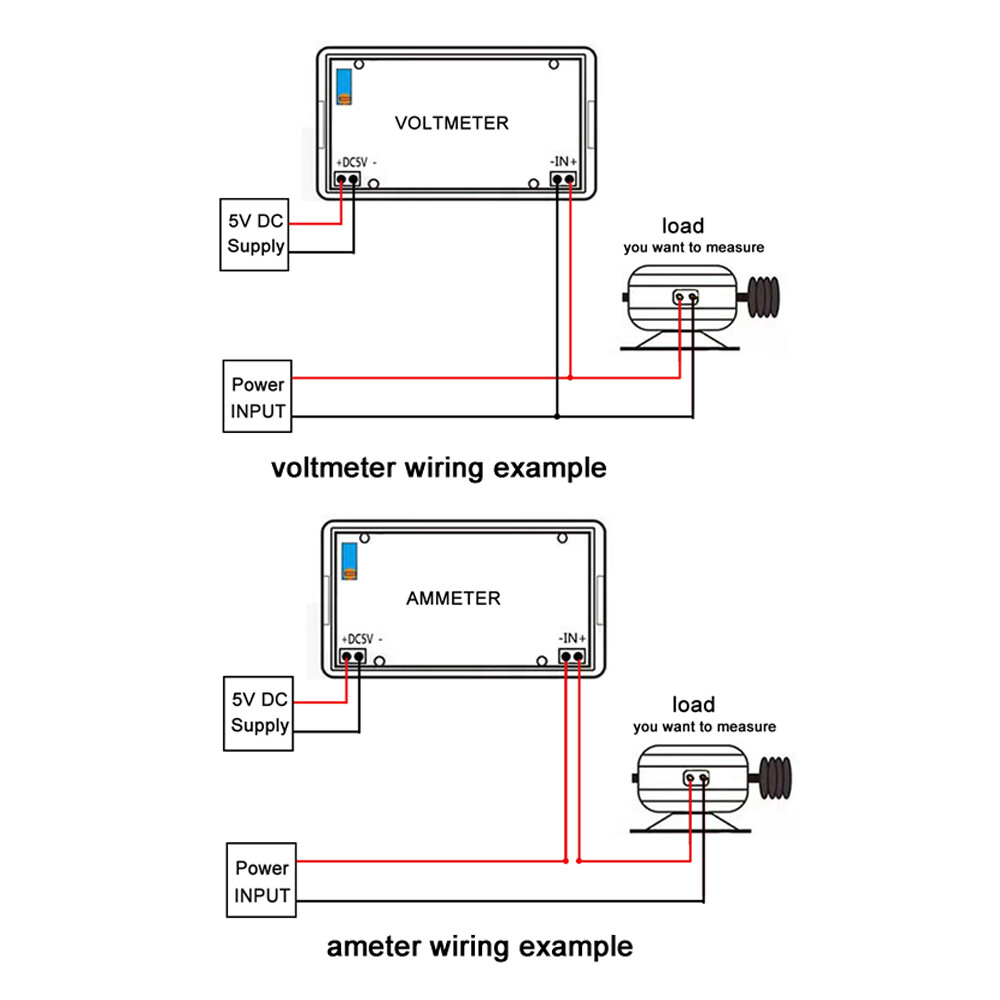 VOLTMETER

+DC5V -

-IN+

5V DC Supply

load
you want to measure

Power INPUT

voltmeter wiring example

AMMETER

+DC5V -

-IN+

5V DC Supply

load
you want to measure

Power INPUT

ameter wiring example