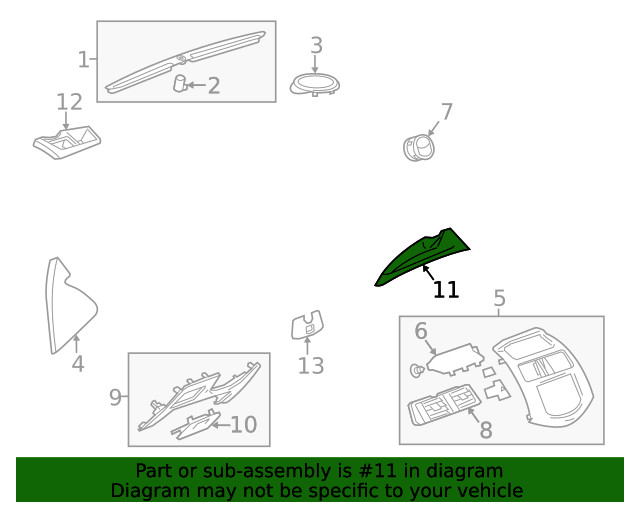 1
2
3
12
7
11
5
4
13
6
9
10
8

Part or sub-assembly is #11 in diagram
Diagram may not be specific to your vehicle