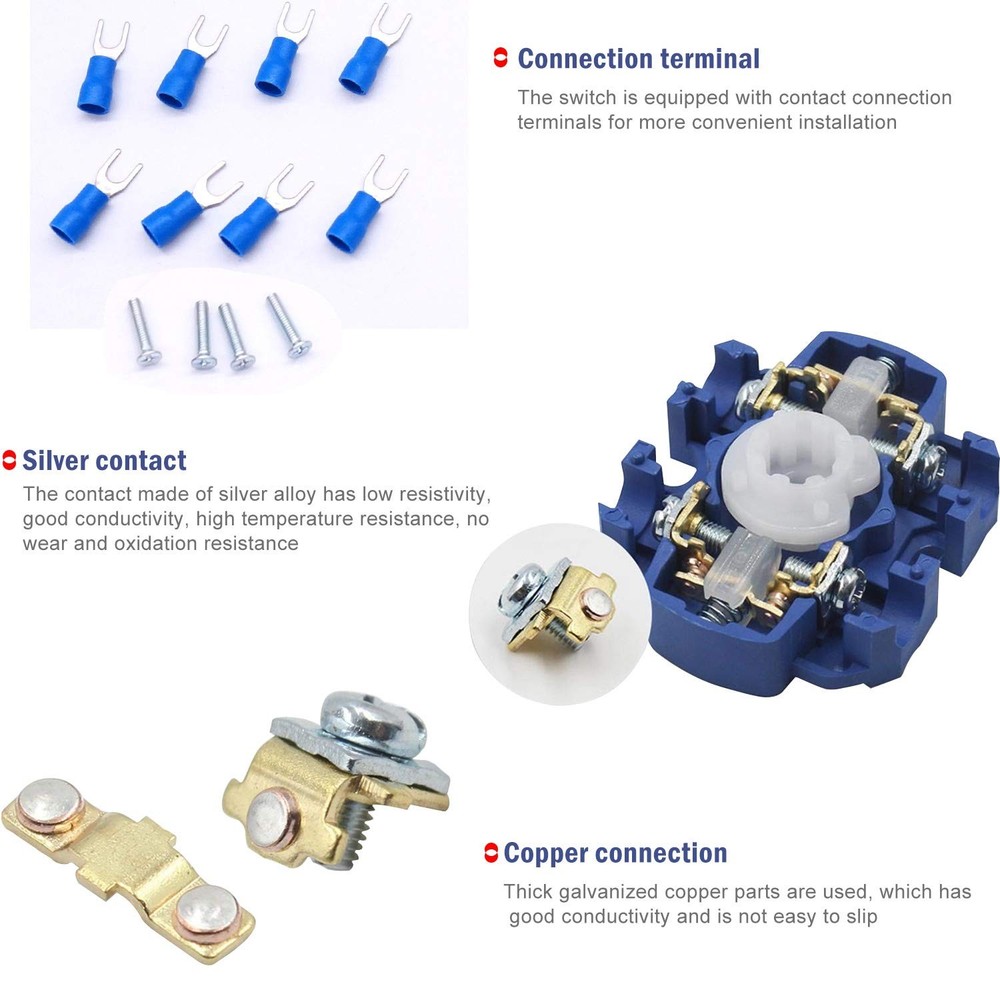 Connection terminal

The switch is equipped with contact connection terminals for more convenient installation

Silver contact

The contact made of silver alloy has low resistivity, good conductivity, high temperature resistance, no wear and oxidation resistance

Copper connection

Thick galvanized copper parts are used, which has good conductivity and is not easy to slip