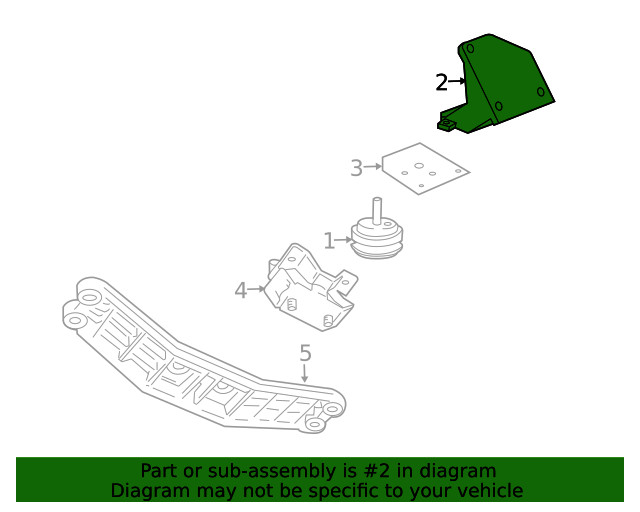 2
3
1
4
5

Part or sub-assembly is #2 in diagram
Diagram may not be specific to your vehicle