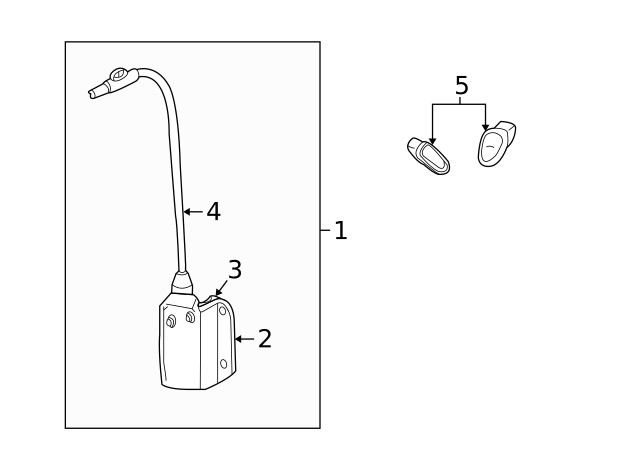 5
4
1
3
2