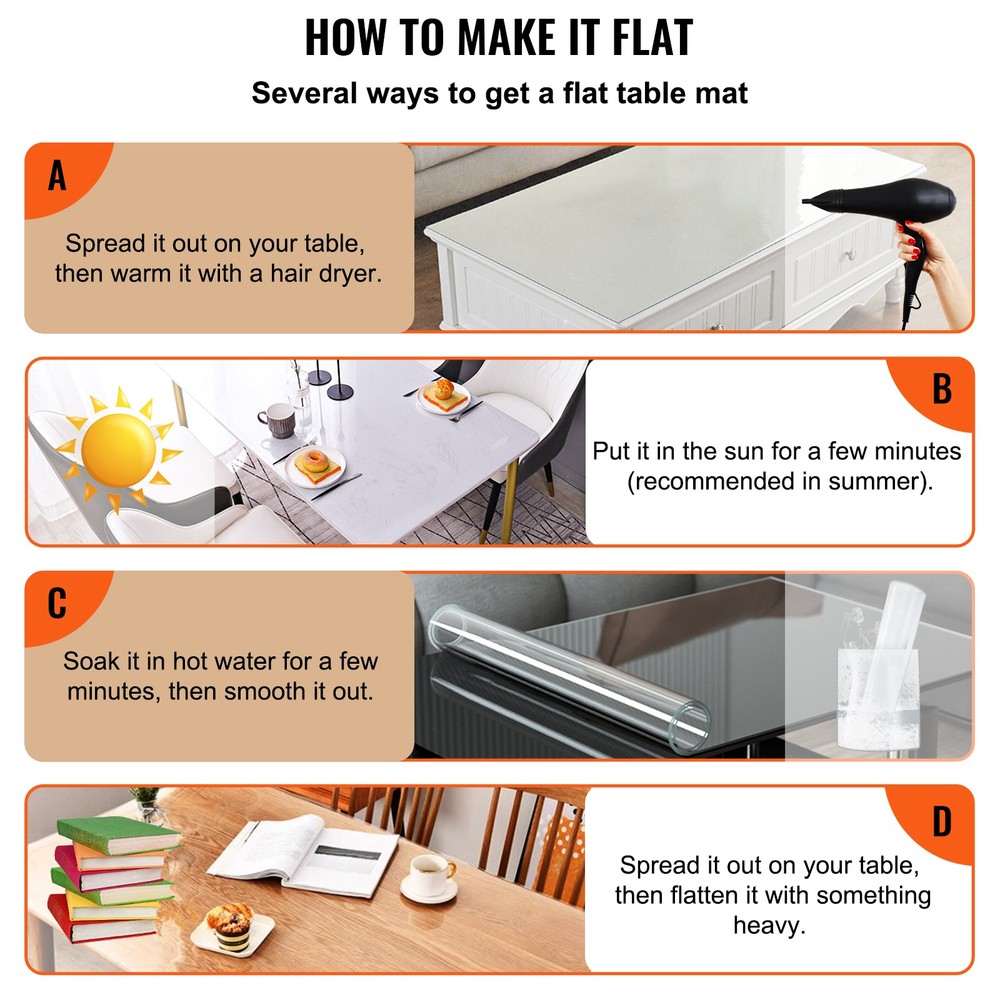 HOW TO MAKE IT FLAT

Several ways to get a flat table mat

A

Spread it out on your table, then warm it with a hair dryer.

B

Put it in the sun for a few minutes (recommended in summer).

C

Soak it in hot water for a few minutes, then smooth it out.

D

Spread it out on your table, then flatten it with something heavy.