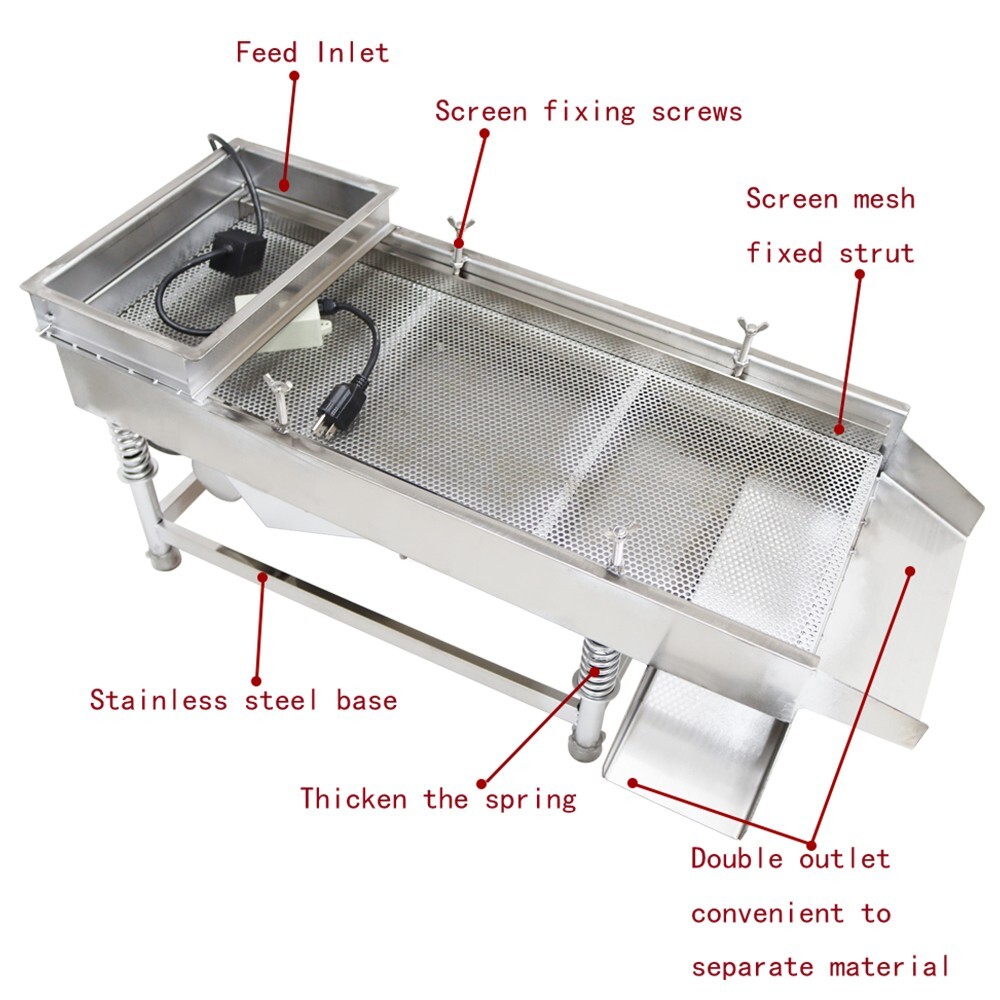 Feed Inlet

Screen fixing screws

Screen mesh fixed strut

Stainless steel base

Thicken the spring

Double outlet convenient to separate material