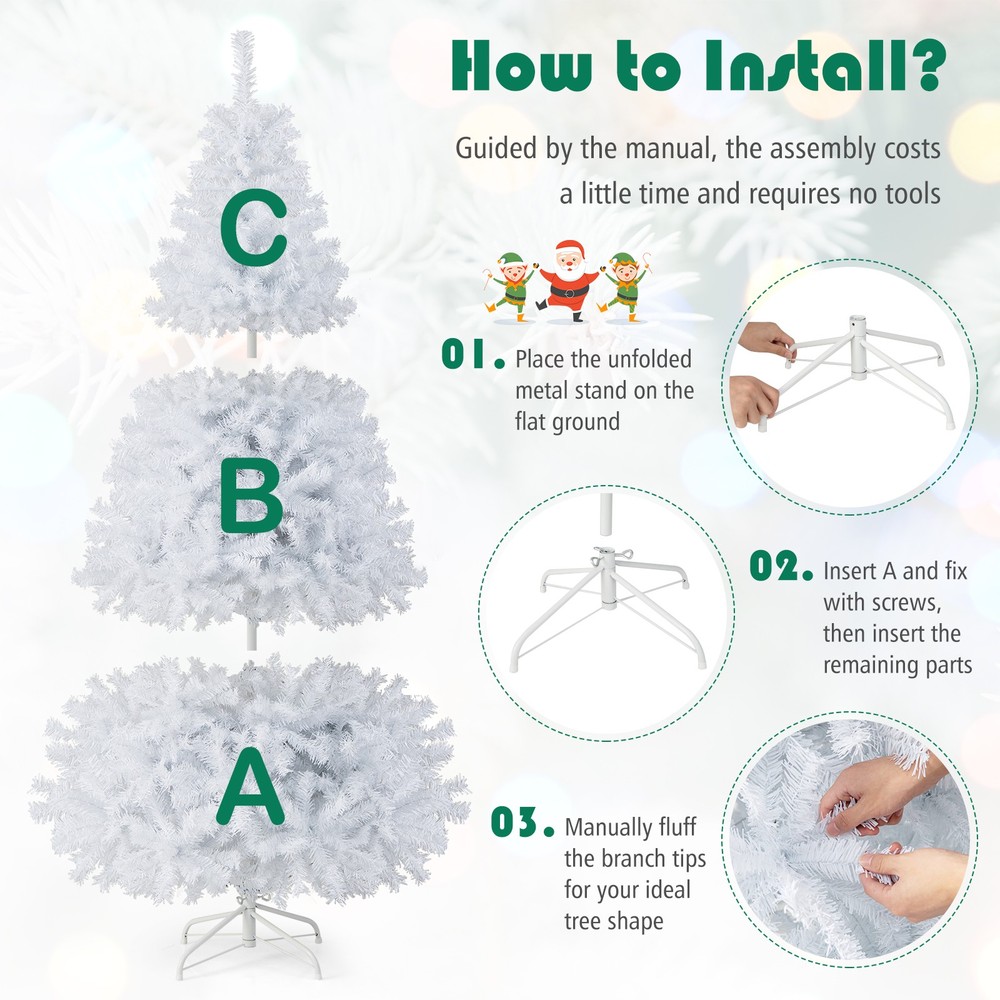 How to Install?

Guided by the manual, the assembly costs a little time and requires no tools

C

B

A

01. Place the unfolded metal stand on the flat ground

02. Insert A and fix with screws, then insert the remaining parts

03. Manually fluff the branch tips for your ideal tree shape