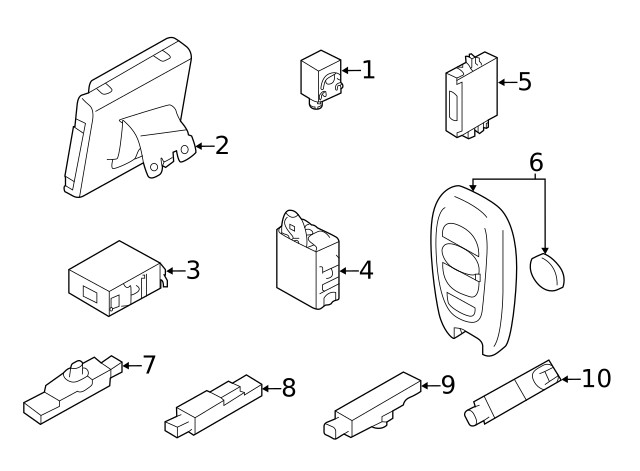 1
5
2
6
3
4
7
8
9
10