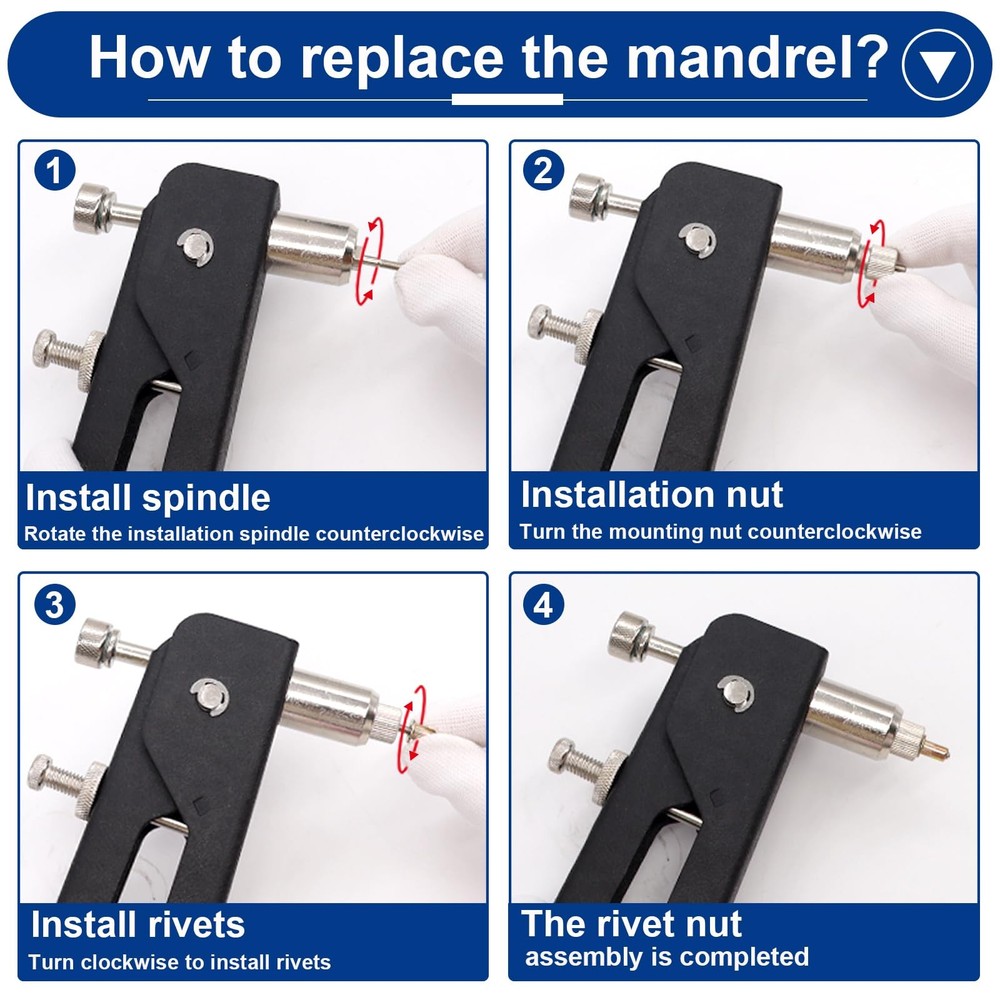 How to replace the mandrel?

1

Install spindle

Rotate the installation spindle counterclockwise

2

Installation nut

Turn the mounting nut counterclockwise

3

Install rivets

Turn clockwise to install rivets

4

The rivet nut assembly is completed