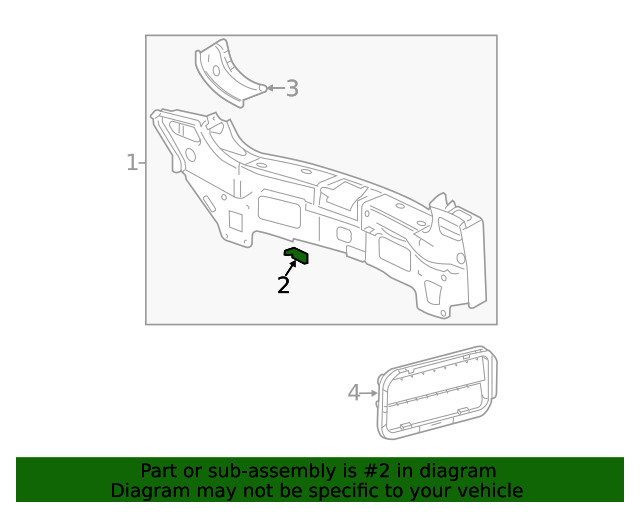 3
1
2
4
Part or sub-assembly is #2 in diagram
Diagram may not be specific to your vehicle