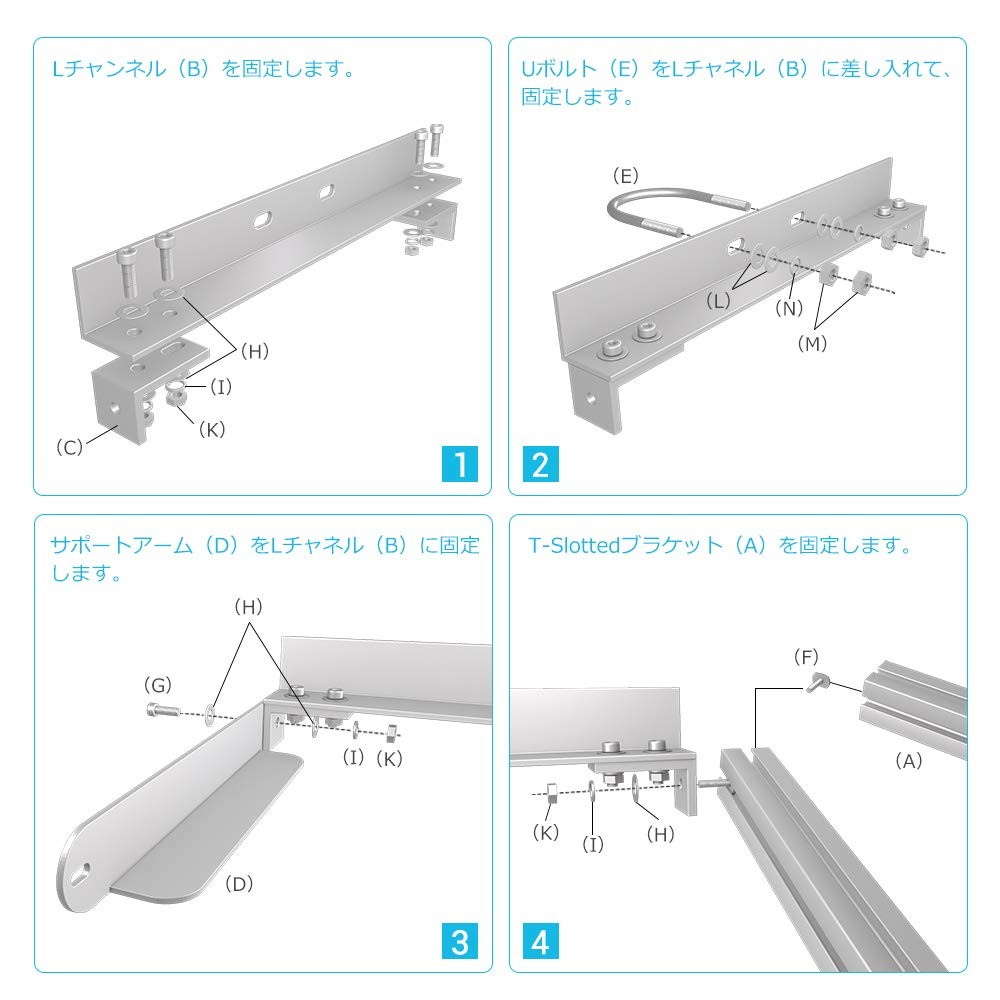 Lチャンネル（B）を固定します。

(H)

(I)

(K)

(C)

1

Uボルト（E）をLチャネル（B）に差し入れて、固定します。

(E)

(L)

(N)

(M)

2

サポートアーム（D）をLチャネル（B）に固定します。

(H)

(G)

(I)

(K)

(D)

3

T-Slottedブラケット（A）を固定します。

(F)

(A)

(K)

(I)

(H)

4