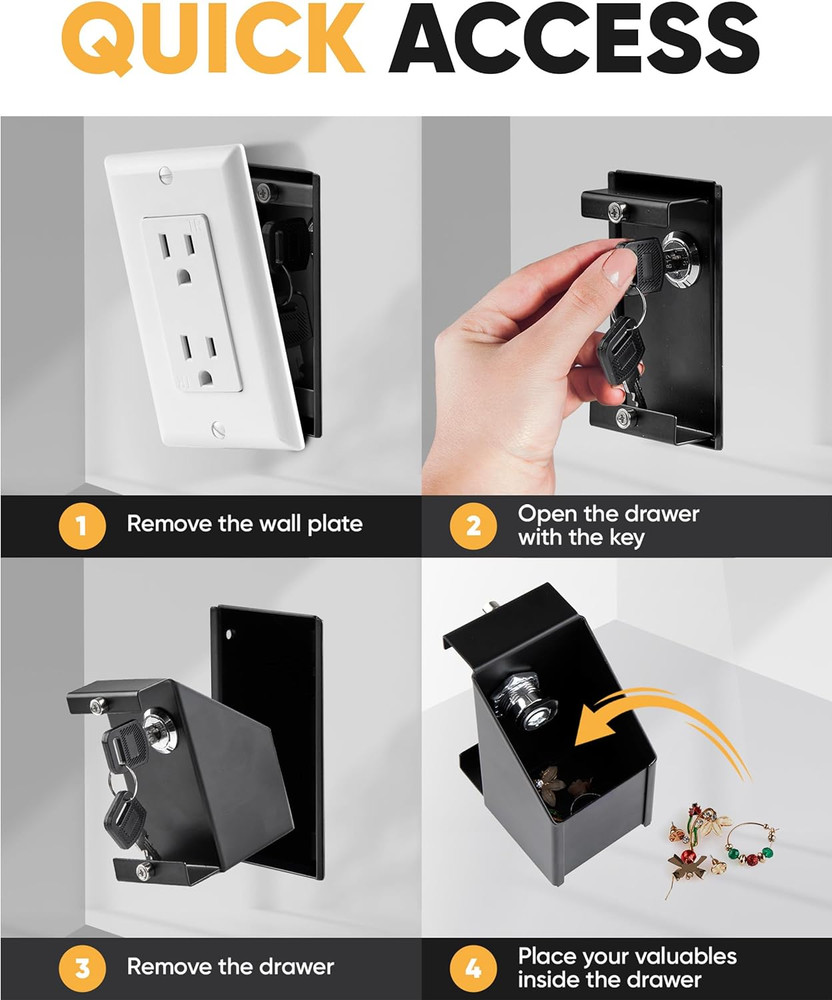 QUICK ACCESS

1 Remove the wall plate

2 Open the drawer with the key

3 Remove the drawer

4 Place your valuables inside the drawer