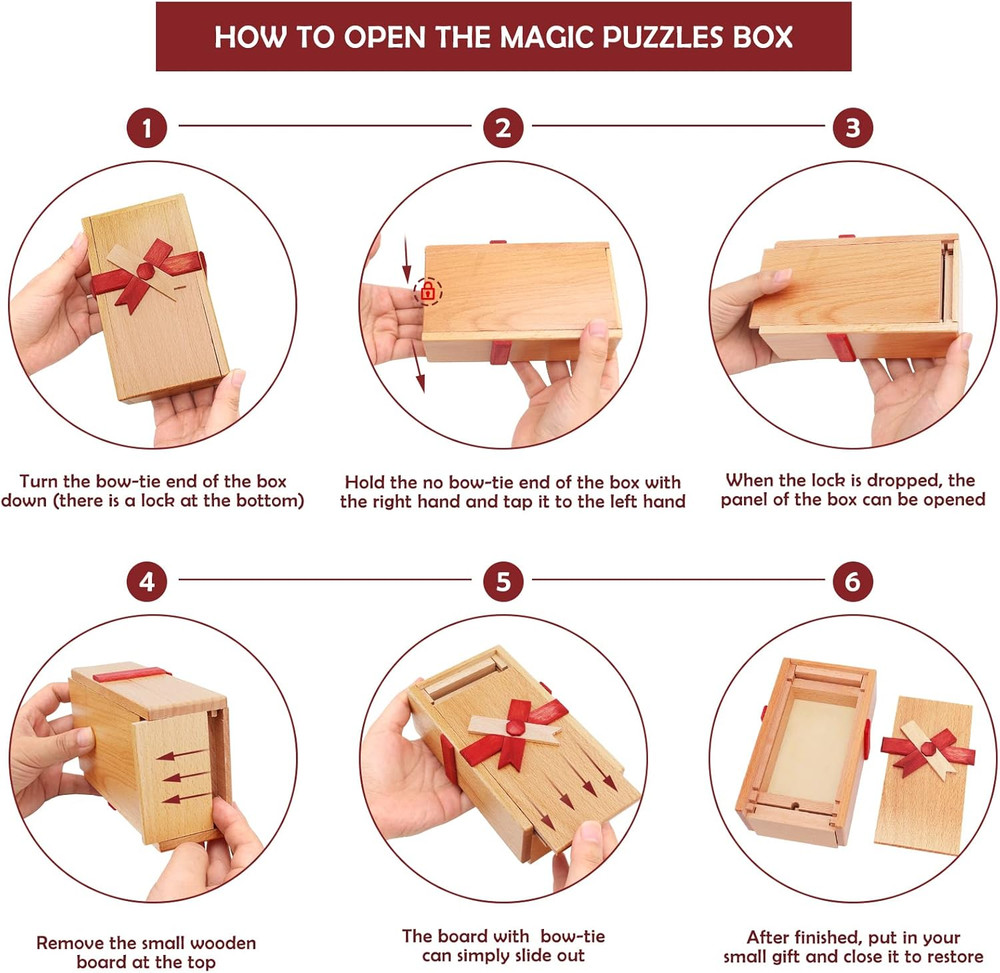 HOW TO OPEN THE MAGIC PUZZLES BOX

1

2

3

Turn the bow-tie end of the box down (there is a lock at the bottom)

Hold the no bow-tie end of the box with the right hand and tap it to the left hand

When the lock is dropped, the panel of the box can be opened

4

5

6

Remove the small wooden board at the top

The board with bow-tie can simply slide out

After finished, put in your small gift and close it to restore