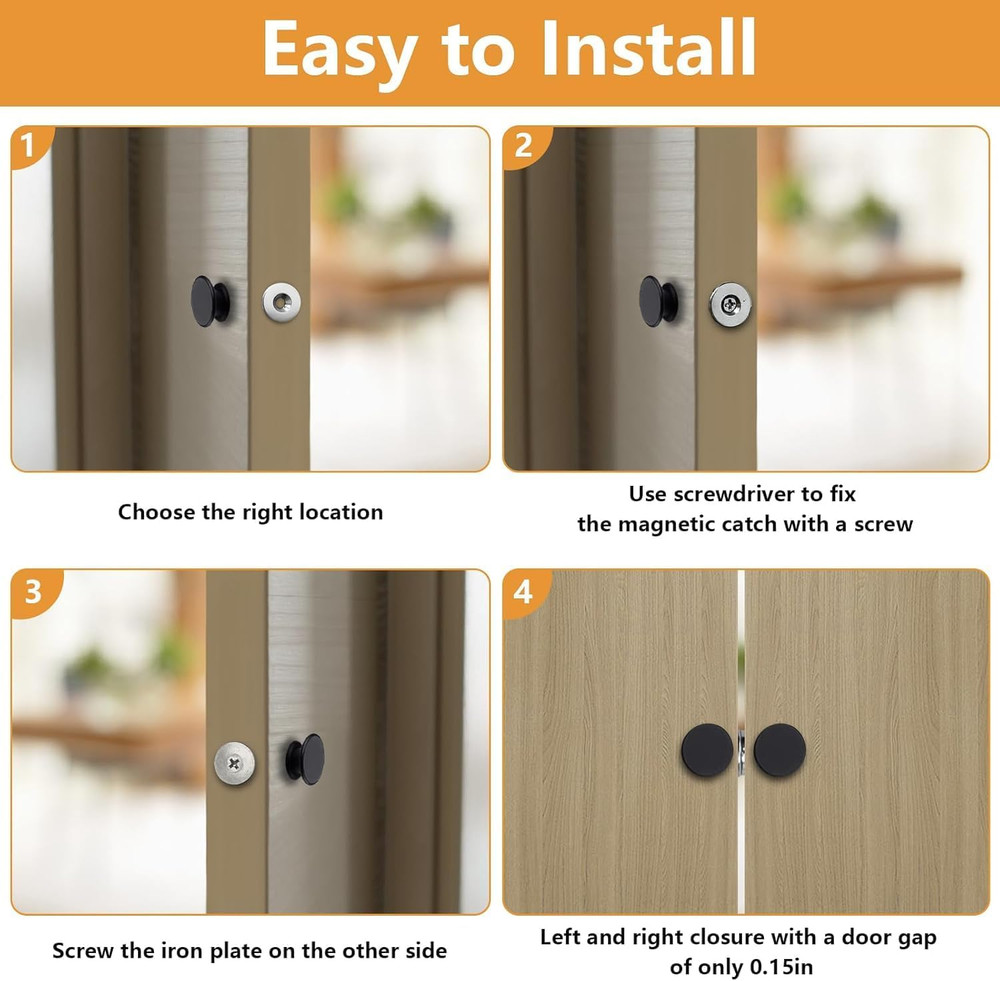 Easy to Install

1

Choose the right location

2

Use screwdriver to fix the magnetic catch with a screw

3

Screw the iron plate on the other side

4

Left and right closure with a door gap of only 0.15in