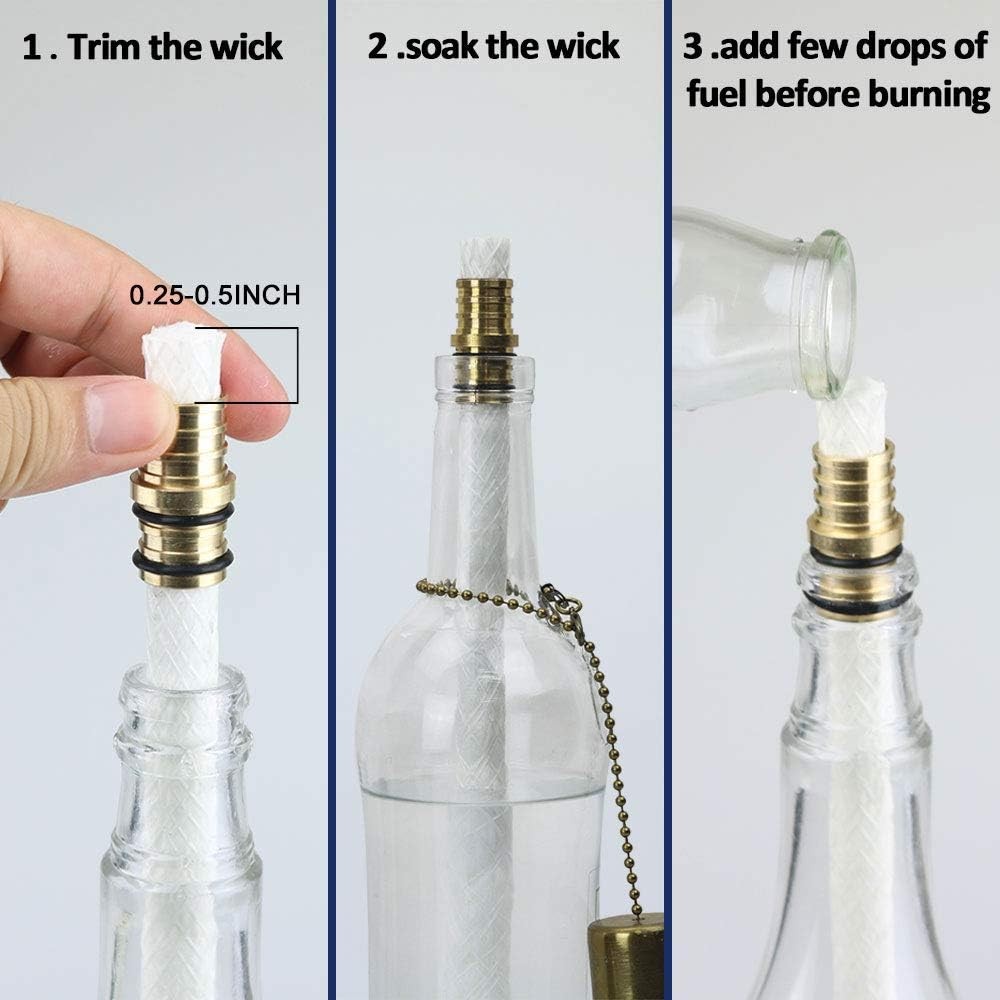 1 . Trim the wick

0.25-0.5INCH

2 .soak the wick

3 .add few drops of fuel before burning