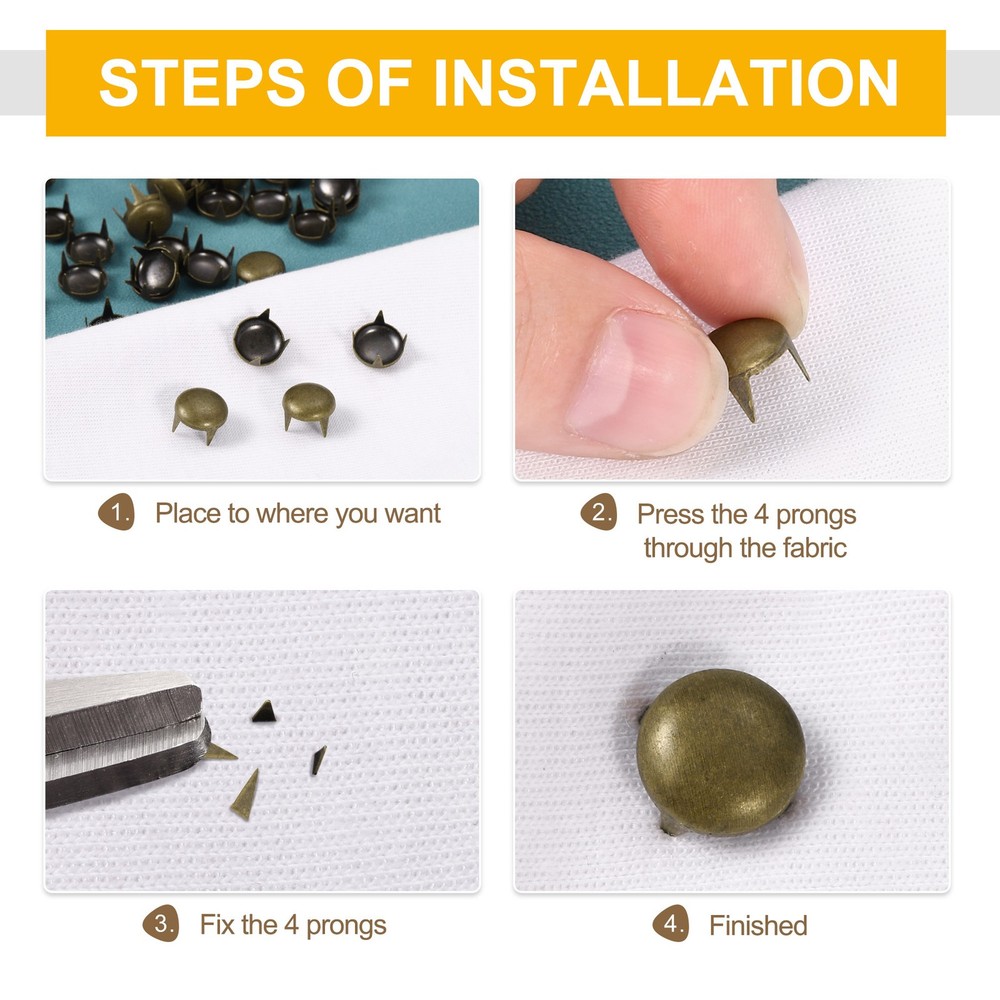 STEPS OF INSTALLATION

1. Place to where you want

2. Press the 4 prongs through the fabric

3. Fix the 4 prongs

4. Finished