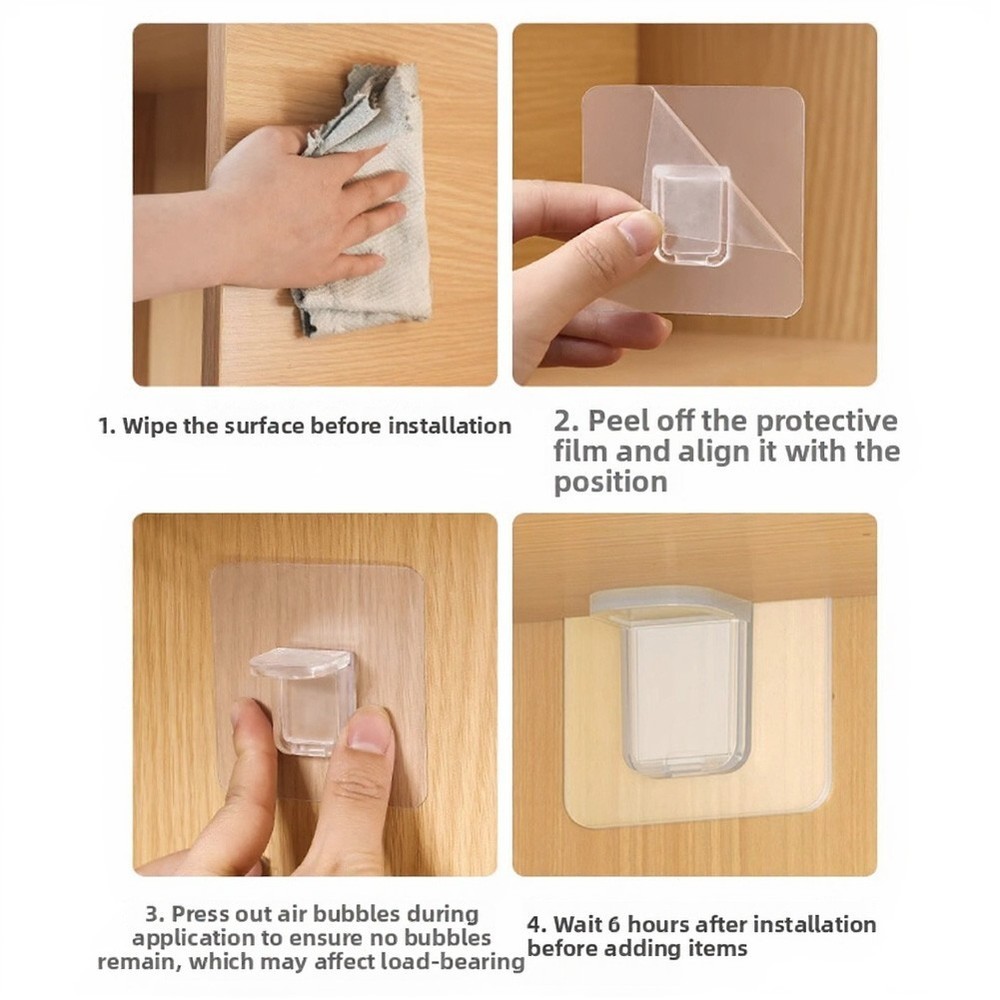 1. Wipe the surface before installation

2. Peel off the protective film and align it with the position

3. Press out air bubbles during application to ensure no bubbles remain, which may affect load-bearing

4. Wait 6 hours after installation before adding items