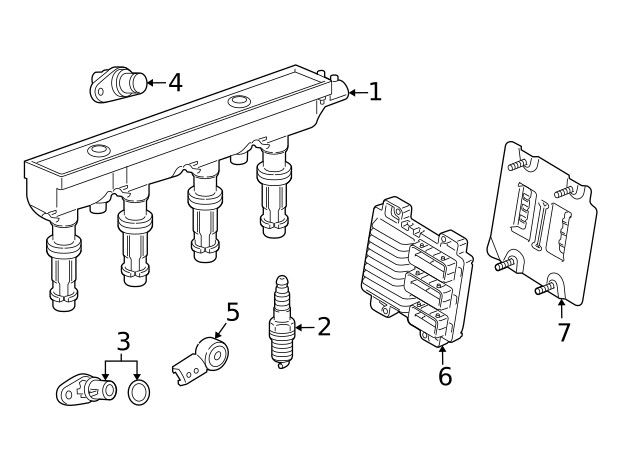 4
1
5
2
3
6
7