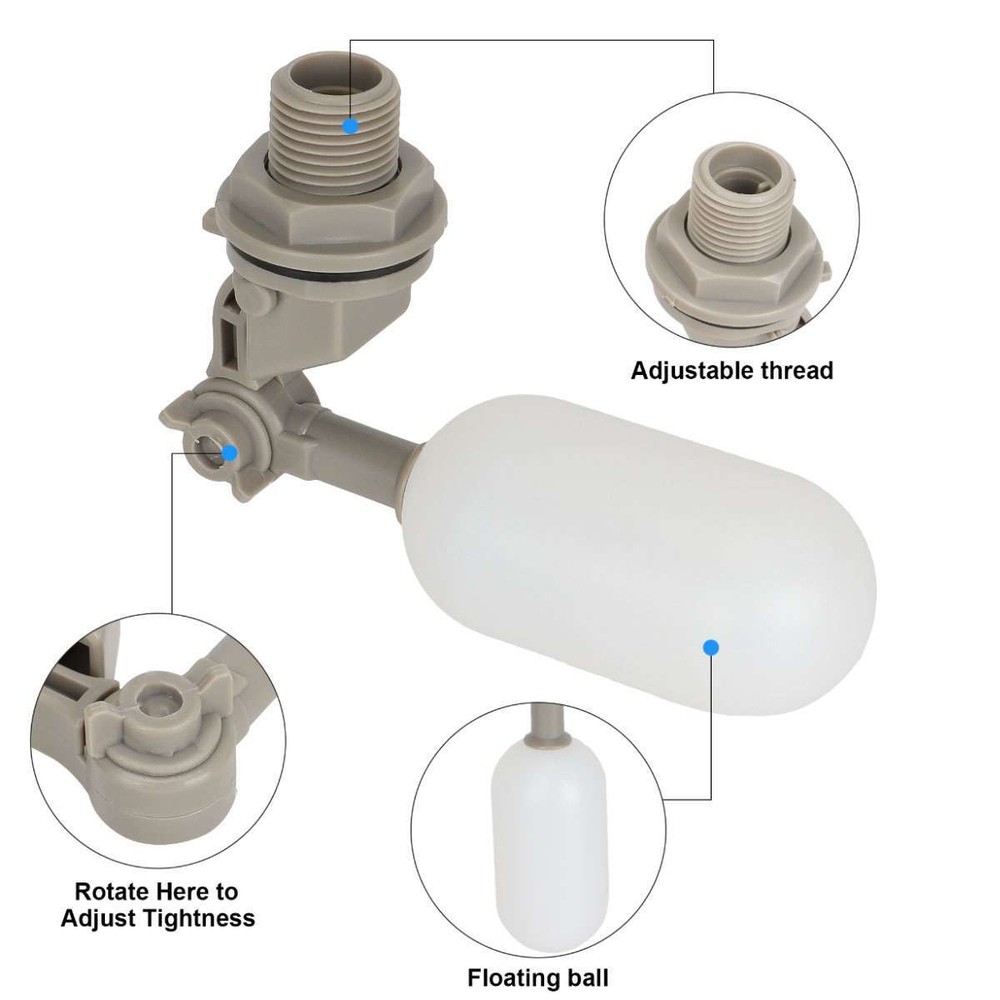 Adjustable thread

Rotate Here to Adjust Tightness

Floating ball