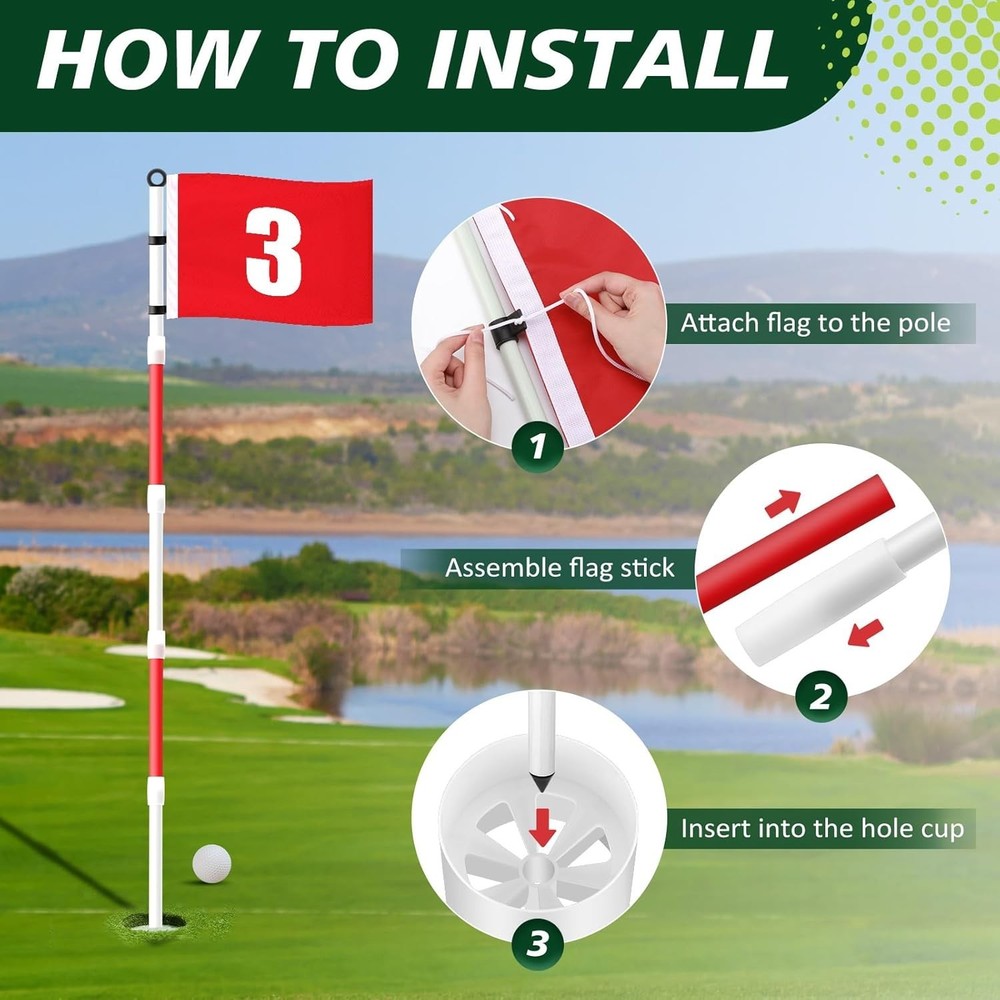 HOW TO INSTALL

3

Attach flag to the pole

1

Assemble flag stick

2

Insert into the hole cup

3