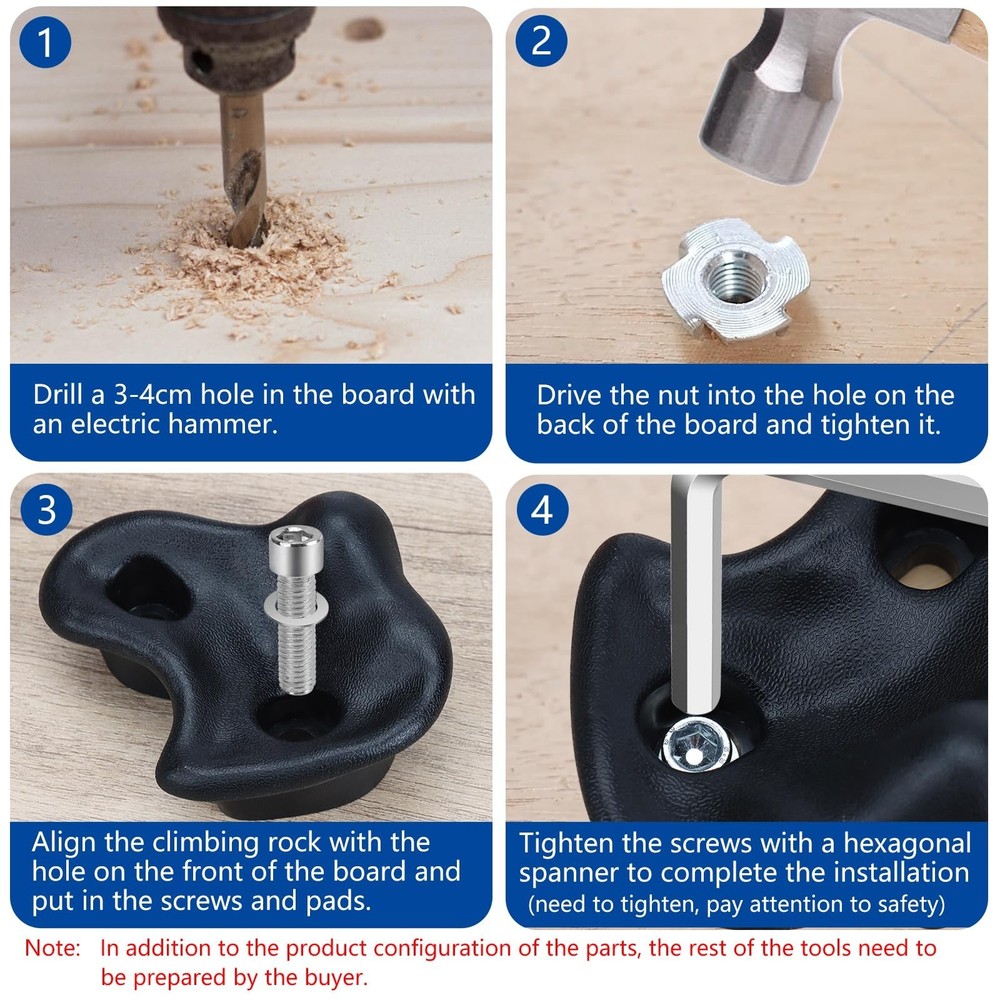 1

Drill a 3-4cm hole in the board with an electric hammer.

2

Drive the nut into the hole on the back of the board and tighten it.

3

Align the climbing rock with the hole on the front of the board and put in the screws and pads.

4

Tighten the screws with a hexagonal spanner to complete the installation (need to tighten, pay attention to safety)

Note: In addition to the product configuration of the parts, the rest of the tools need to be prepared by the buyer.