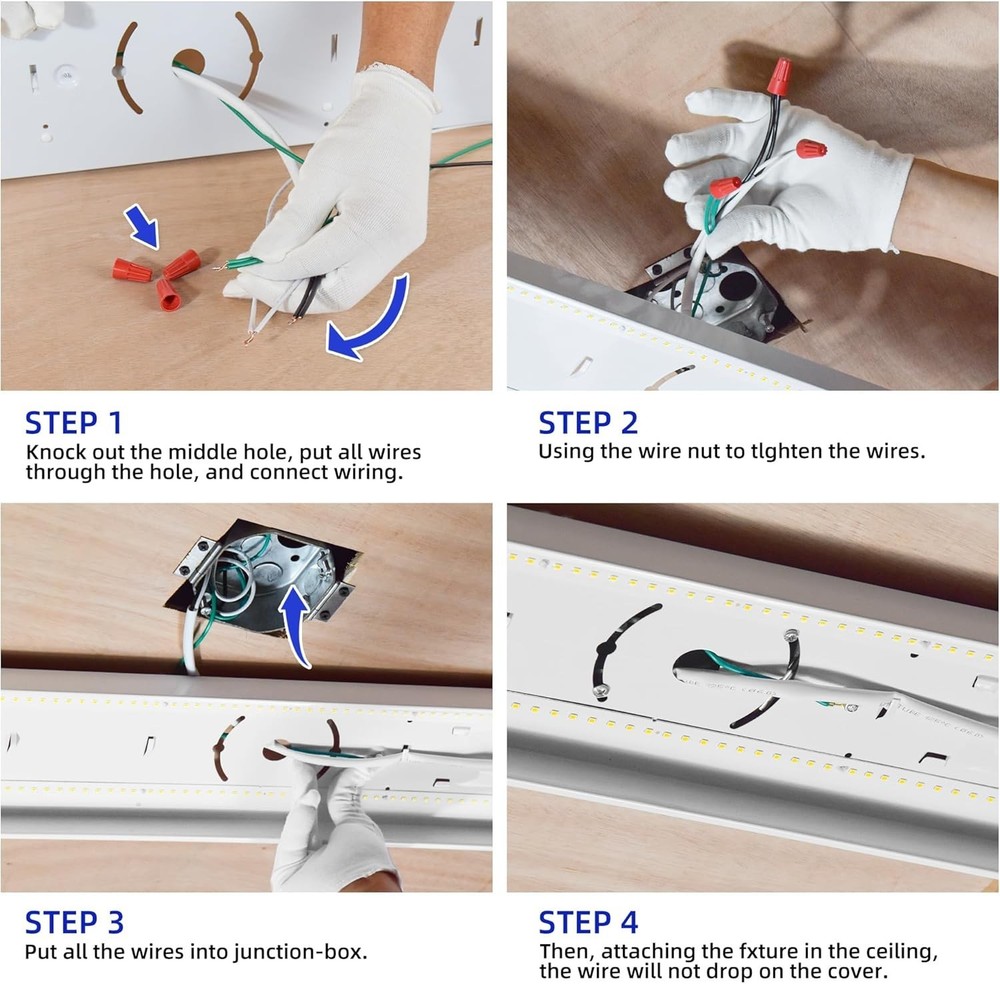 STEP 1
Knock out the middle hole, put all wires through the hole, and connect wiring.

STEP 2
Using the wire nut to tlghten the wires.

STEP 3
Put all the wires into junction-box.

STEP 4
Then, attaching the fxture in the ceiling, the wire will not drop on the cover.