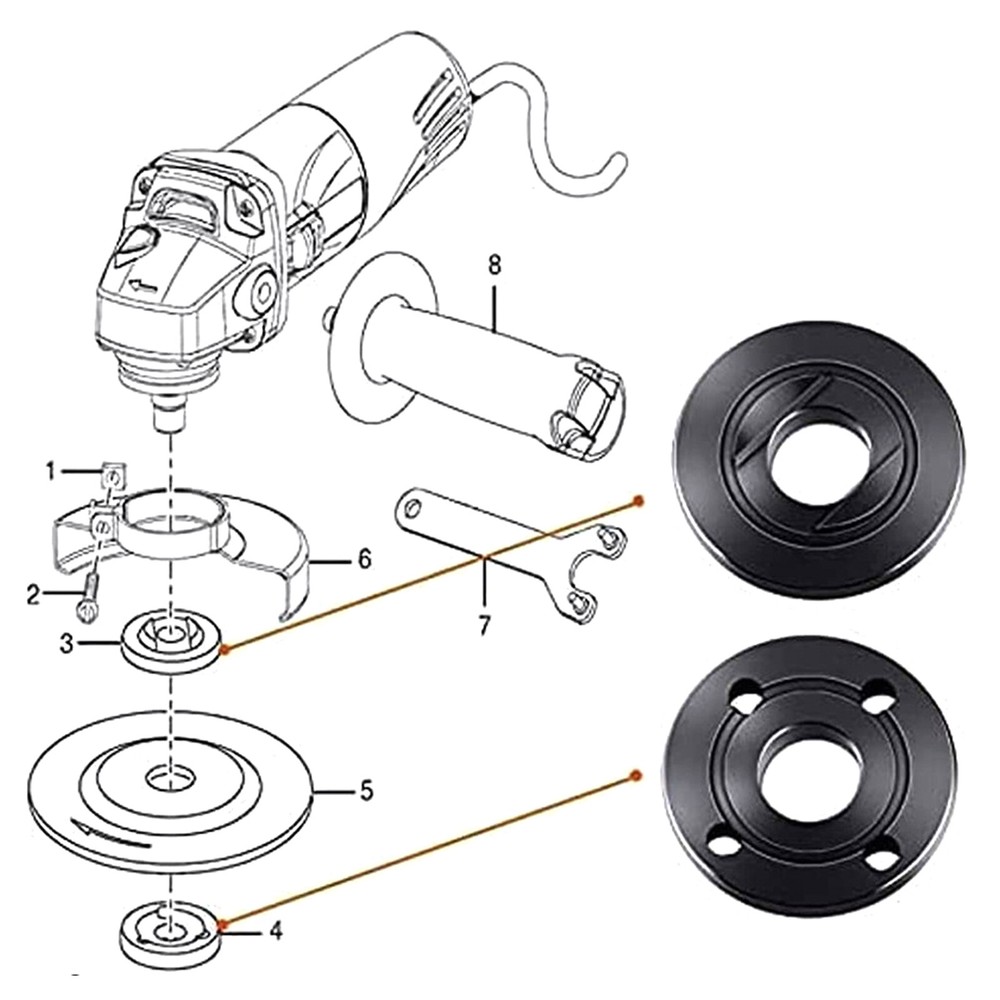 8
1
6
2
7
3
5
4