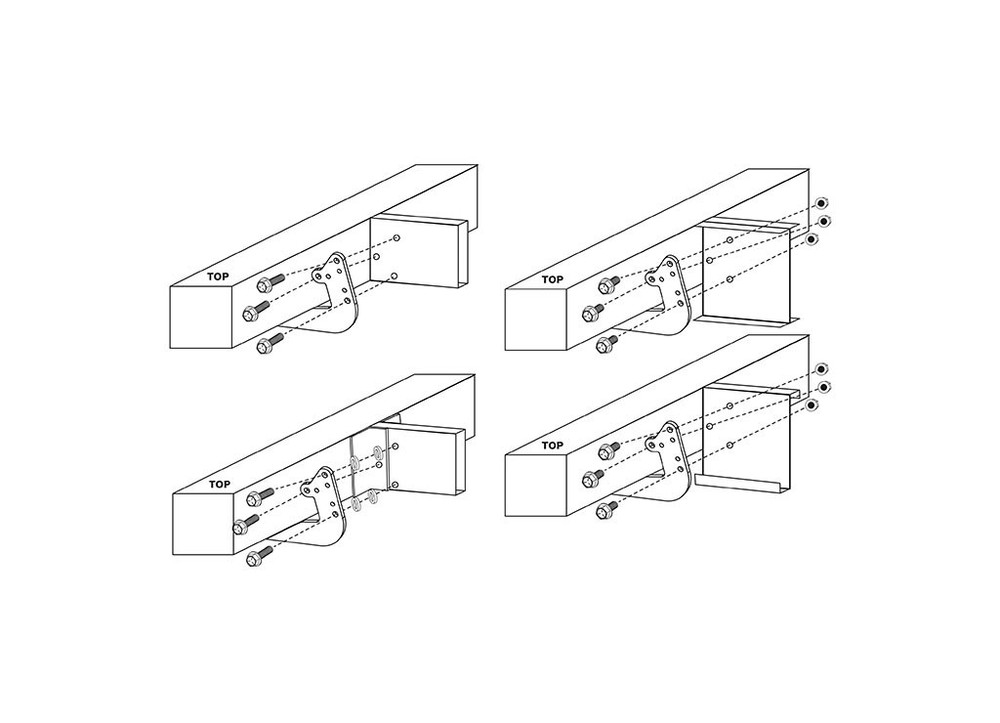 TOP

TOP

TOP

TOP