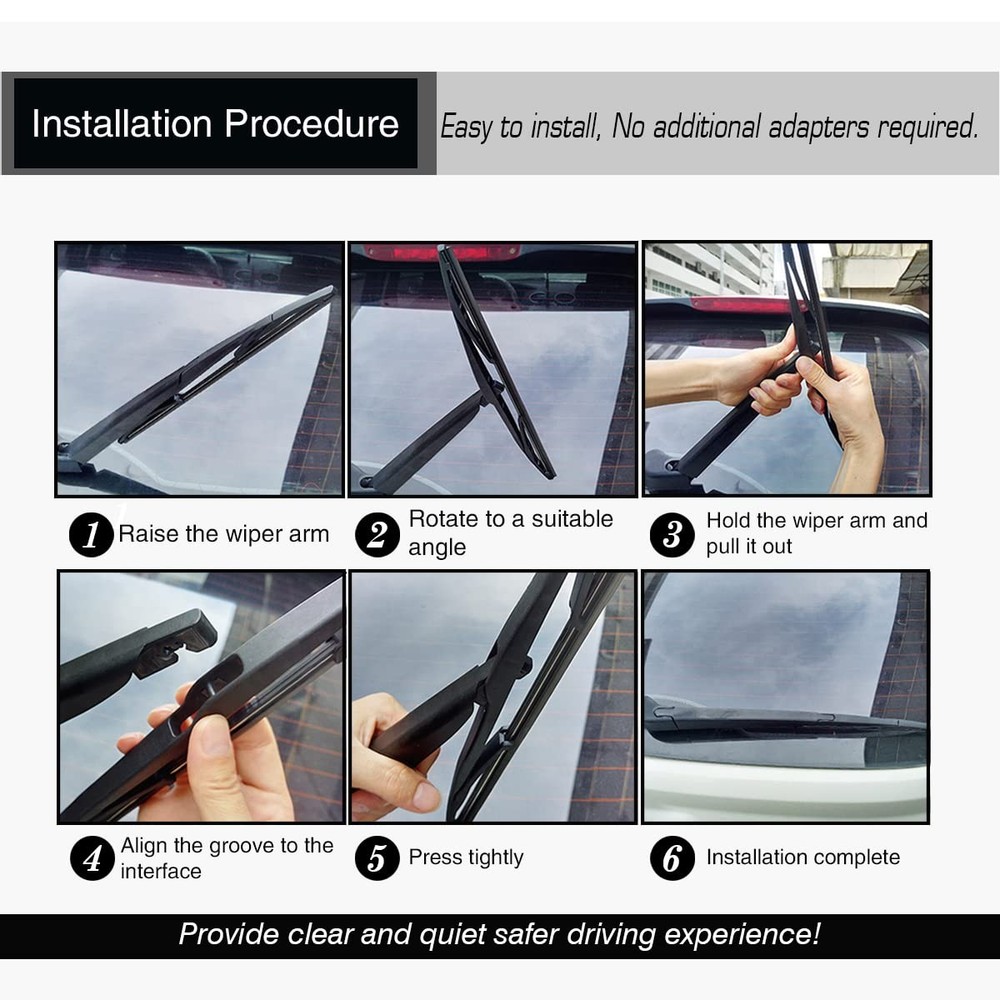 Installation Procedure

Easy to install, No additional adapters required.

1 Raise the wiper arm

2 Rotate to a suitable angle

3 Hold the wiper arm and pull it out

4 Align the groove to the interface

5 Press tightly

6 Installation complete

Provide clear and quiet safer driving experience!