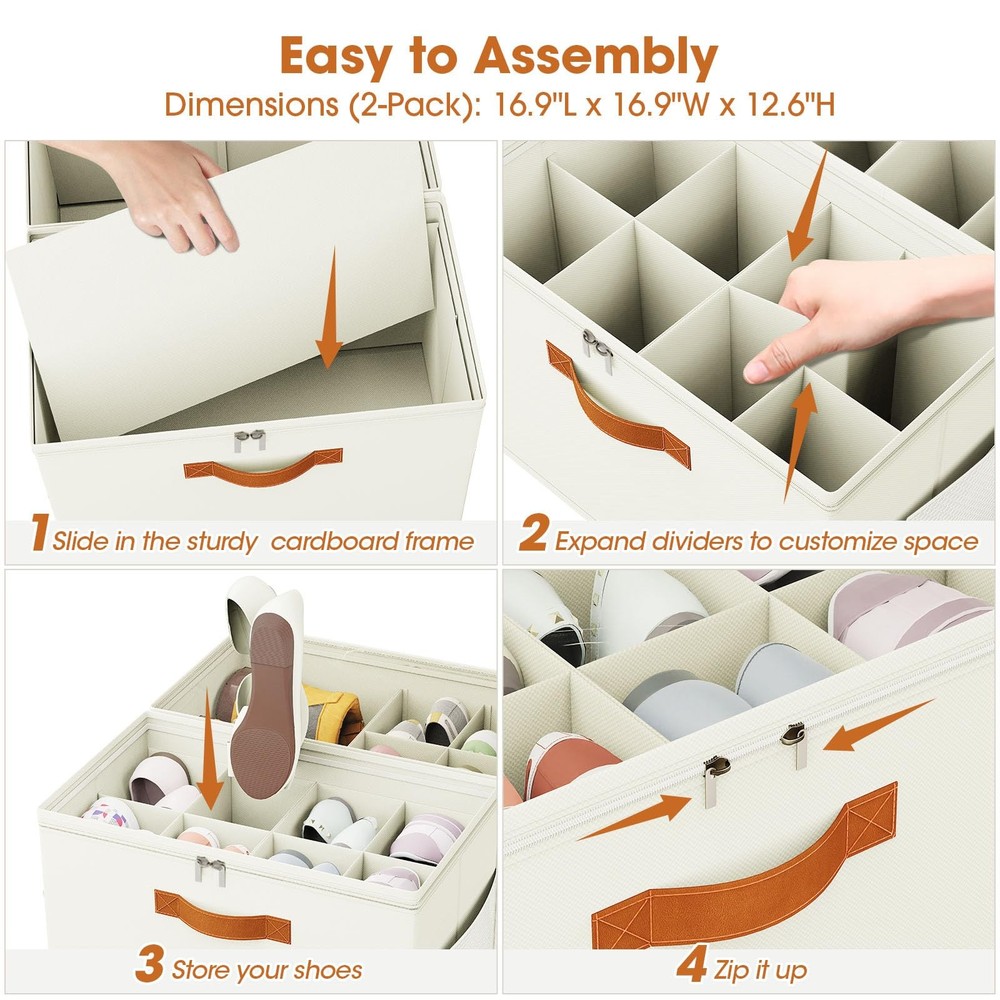 Easy to Assembly
Dimensions (2-Pack): 16.9"L x 16.9"W x 12.6"H

1 Slide in the sturdy cardboard frame

2 Expand dividers to customize space

3 Store your shoes

4 Zip it up