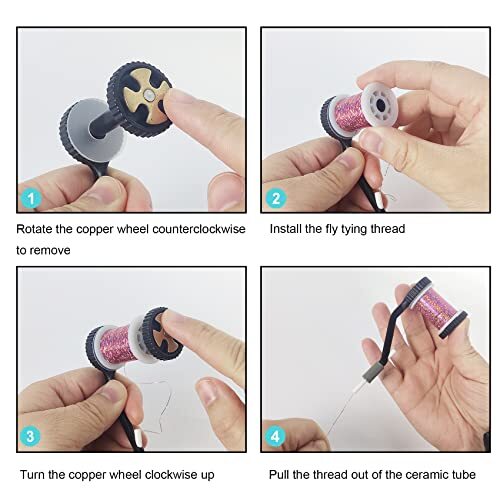 1

Rotate the copper wheel counterclockwise to remove

2

Install the fly tying thread

3

Turn the copper wheel clockwise up

4

Pull the thread out of the ceramic tube