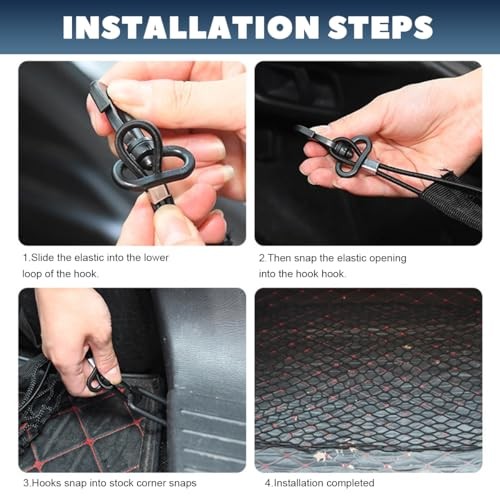 INSTALLATION STEPS

1.Slide the elastic into the lower loop of the hook.

2.Then snap the elastic opening into the hook hook.

3.Hooks snap into stock corner snaps

4.Installation completed