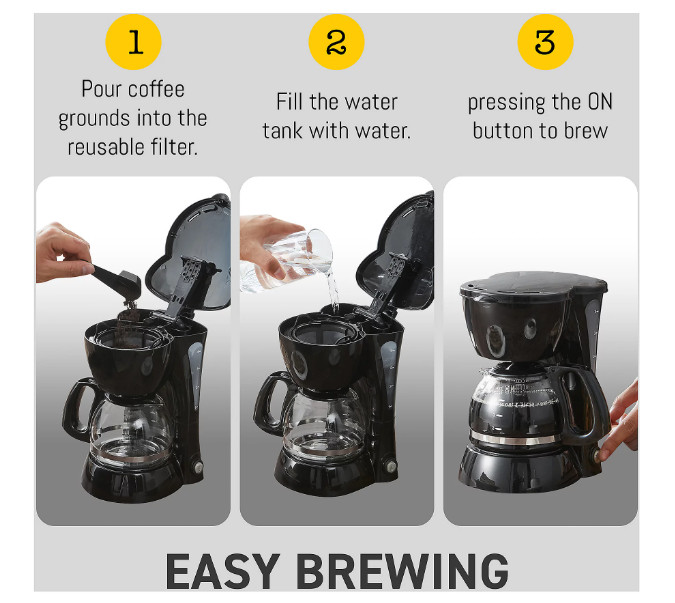 1

Pour coffee grounds into the reusable filter.

2

Fill the water tank with water.

3

pressing the ON button to brew

EASY BREWING