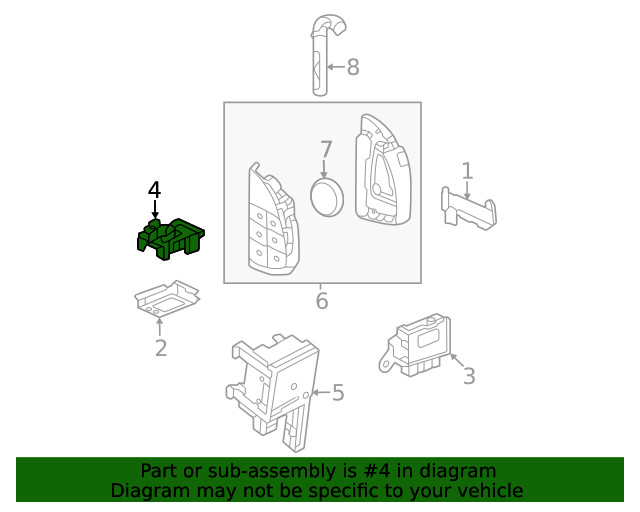 8

7

1

4

6

2

3

5

Part or sub-assembly is #4 in diagram
Diagram may not be specific to your vehicle