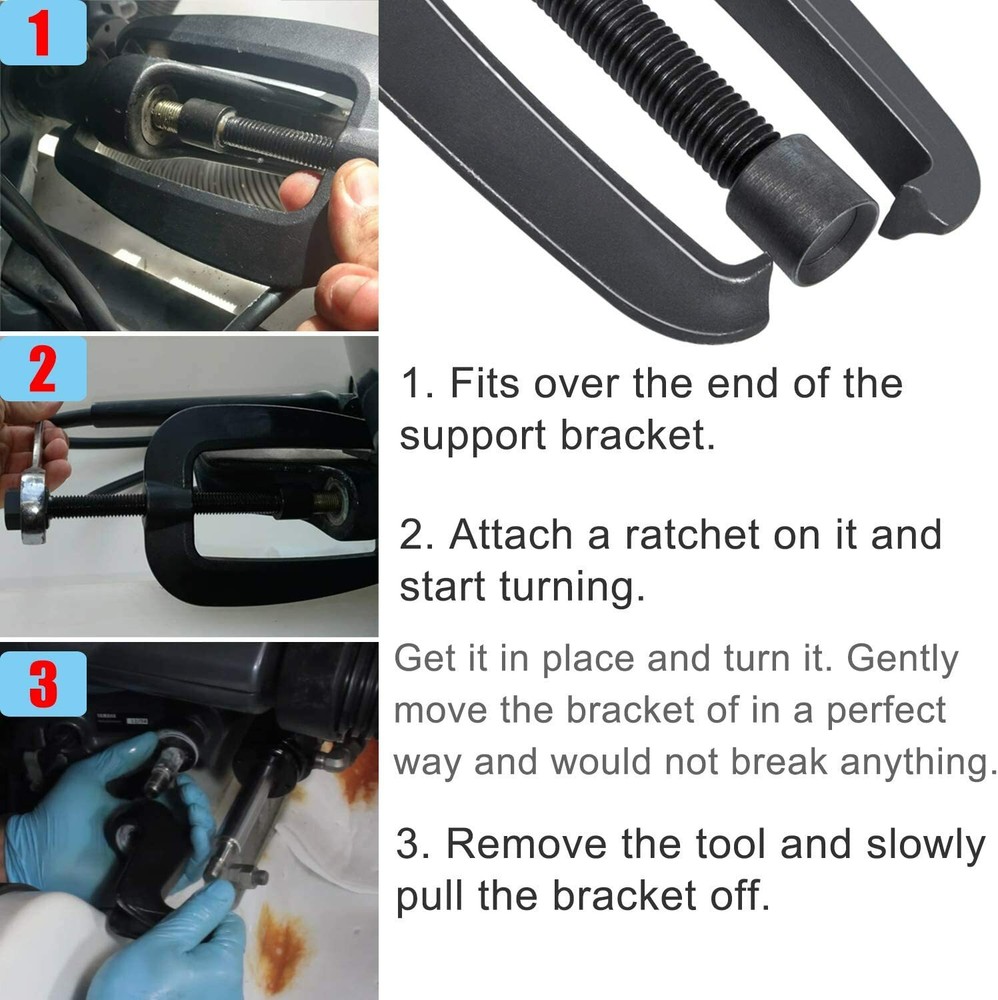 1

2

3

1. Fits over the end of the support bracket.

2. Attach a ratchet on it and start turning.

Get it in place and turn it. Gently move the bracket of in a perfect way and would not break anything.

3. Remove the tool and slowly pull the bracket off.