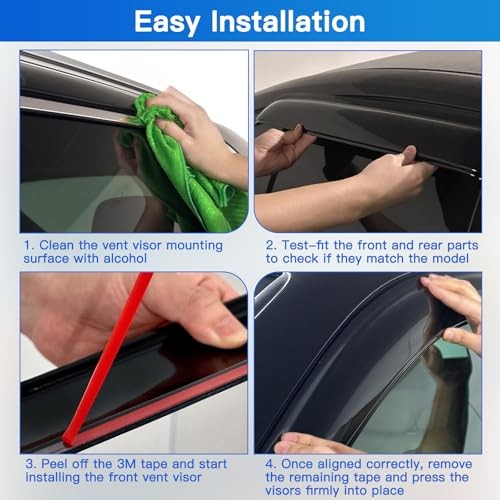 Easy Installation

1. Clean the vent visor mounting surface with alcohol

2. Test-fit the front and rear parts to check if they match the model

3. Peel off the 3M tape and start installing the front vent visor

4. Once aligned correctly, remove the remaining tape and press the visors firmly into place