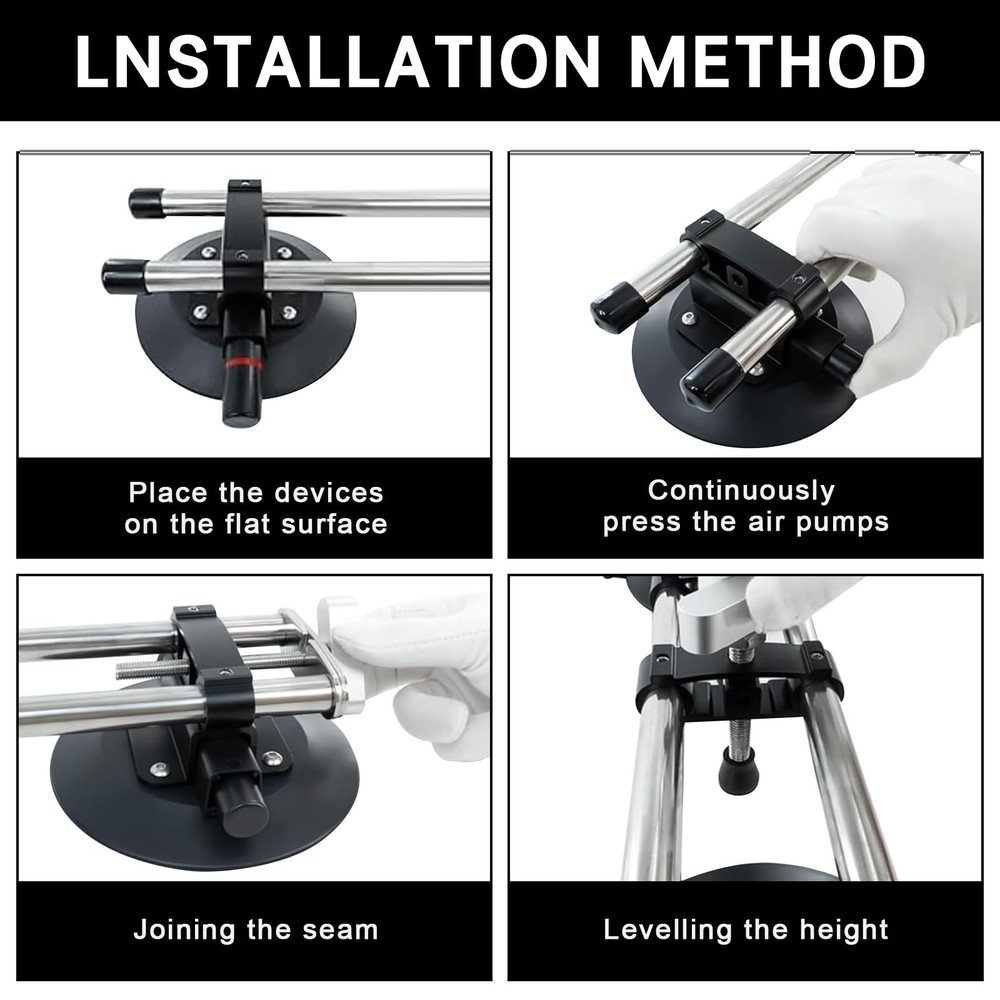 LNSTALLATION METHOD

Place the devices on the flat surface

Continuously press the air pumps

Joining the seam

Levelling the height