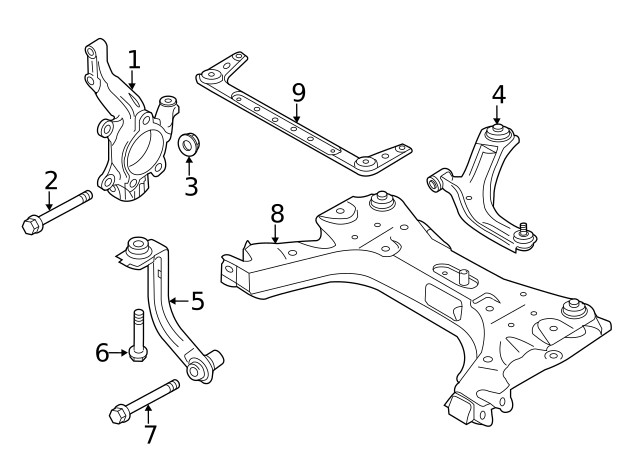 1
9
4
2
3
8
5
6
7