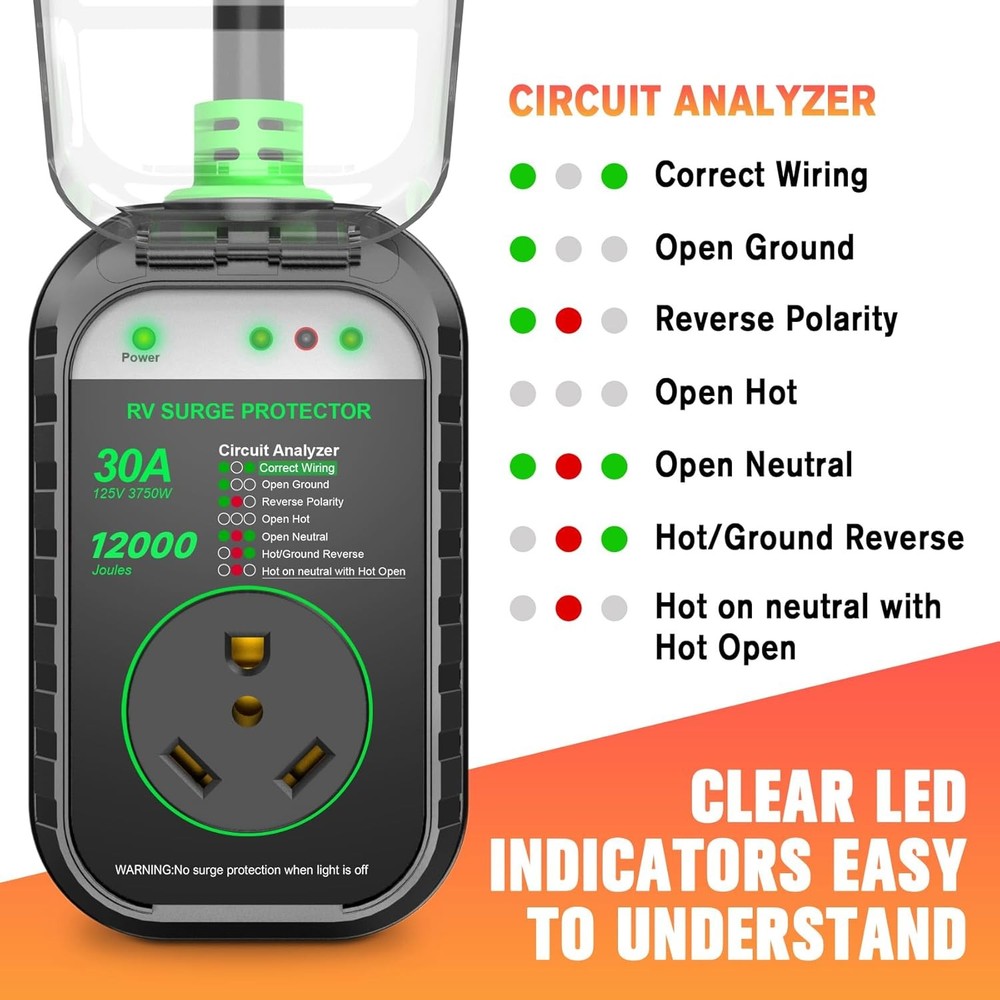 Power

RV SURGE PROTECTOR

30A
125V 3750W

12000
Joules

Circuit Analyzer
Correct Wiring
Open Ground
Reverse Polarity
Open Hot
Open Neutral
Hot/Ground Reverse
Hot on neutral with Hot Open

WARNING:No surge protection when light is off

CIRCUIT ANALYZER

Correct Wiring

Open Ground

Reverse Polarity

Open Hot

Open Neutral

Hot/Ground Reverse

Hot on neutral with Hot Open

CLEAR LED INDICATORS EASY TO UNDERSTAND