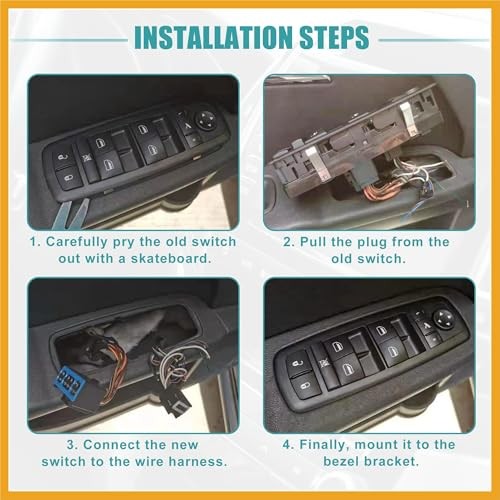 INSTALLATION STEPS

1. Carefully pry the old switch out with a skateboard.

2. Pull the plug from the old switch.

3. Connect the new switch to the wire harness.

4. Finally, mount it to the bezel bracket.