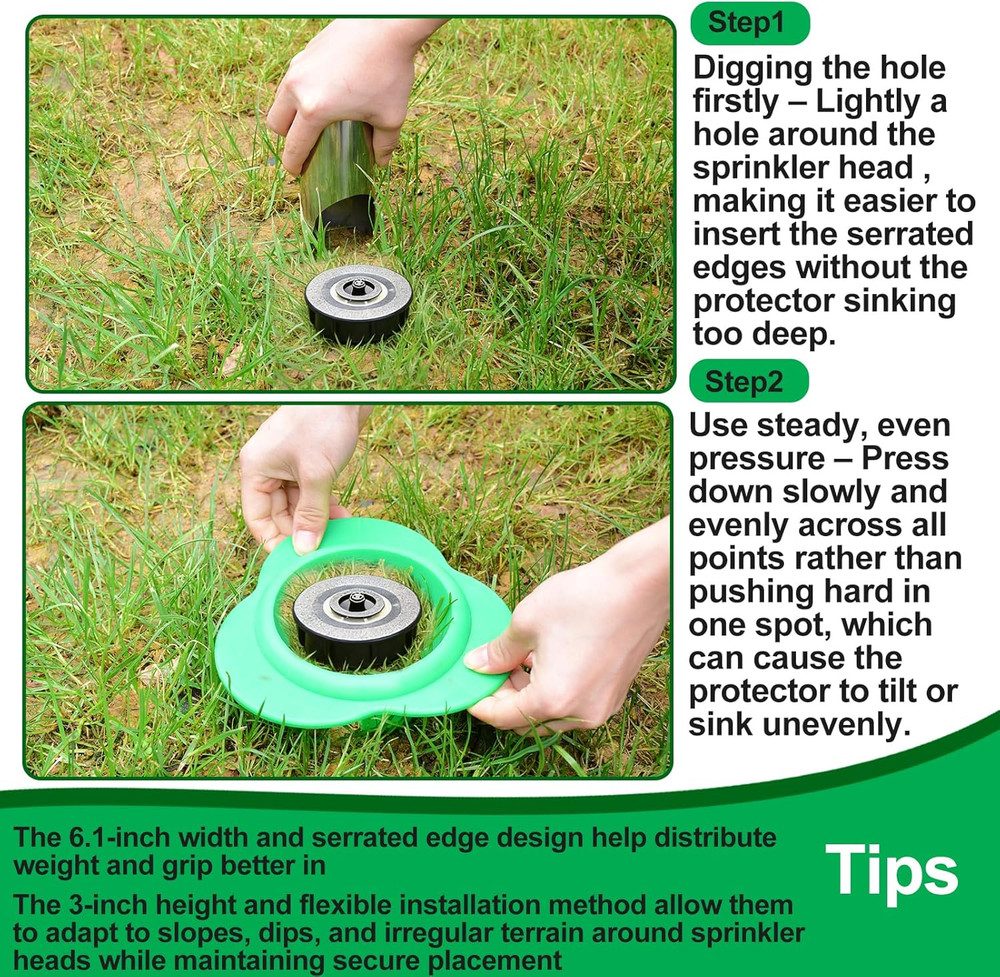 Step1

Digging the hole firstly – Lightly a hole around the sprinkler head , making it easier to insert the serrated edges without the protector sinking too deep.

Step2

Use steady, even pressure – Press down slowly and evenly across all points rather than pushing hard in one spot, which can cause the protector to tilt or sink unevenly.

The 6.1-inch width and serrated edge design help distribute weight and grip better in

The 3-inch height and flexible installation method allow them to adapt to slopes, dips, and irregular terrain around sprinkler heads while maintaining secure placement

Tips