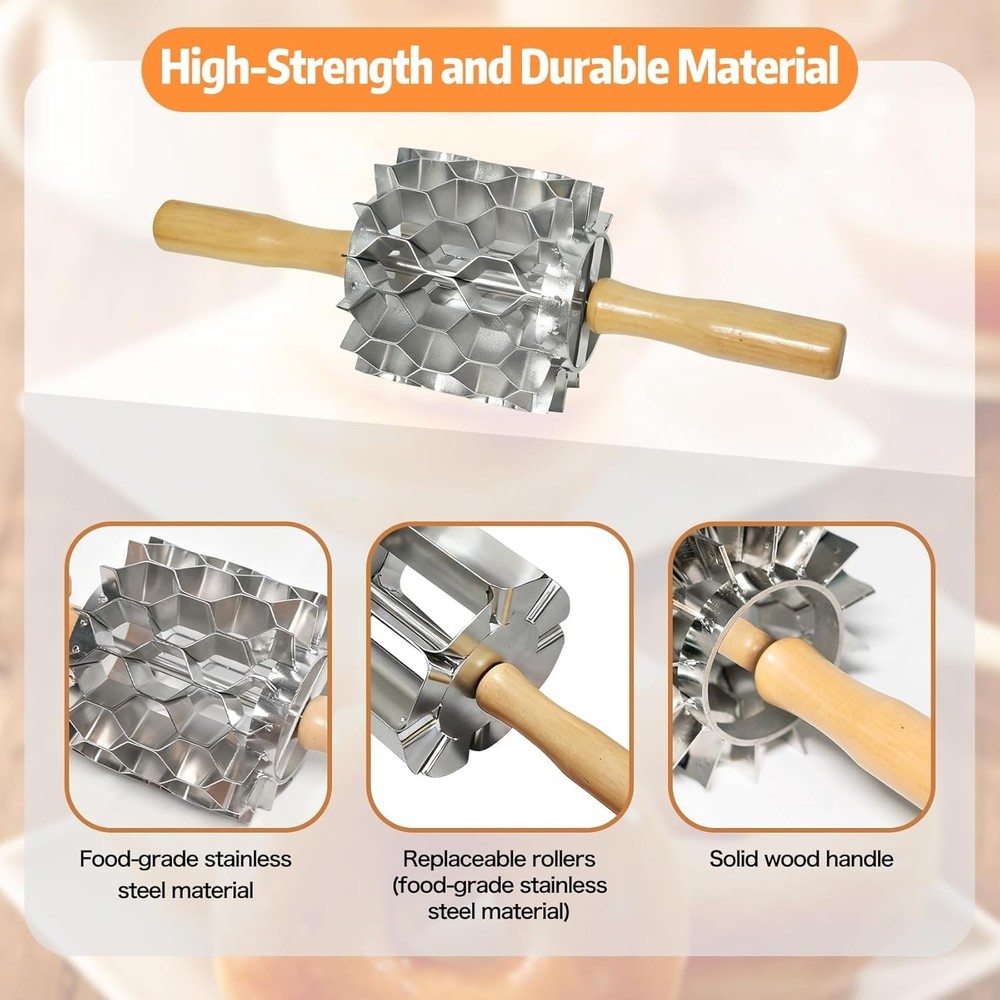 High-Strength and Durable Material

Food-grade stainless steel material

Replaceable rollers (food-grade stainless steel material)

Solid wood handle