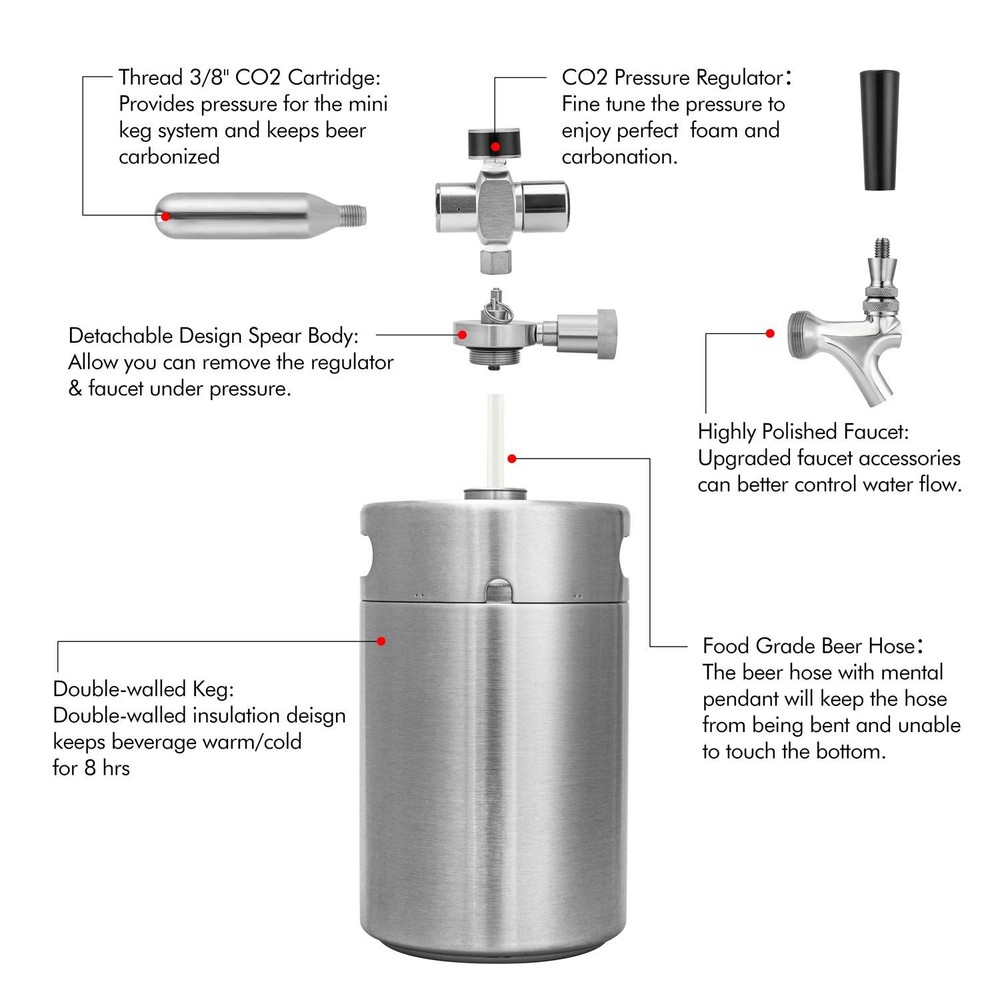 Thread 3/8" CO2 Cartridge: Provides pressure for the mini keg system and keeps beer carbonized

CO2 Pressure Regulator: Fine tune the pressure to enjoy perfect foam and carbonation.

Detachable Design Spear Body: Allow you can remove the regulator & faucet under pressure.

Highly Polished Faucet: Upgraded faucet accessories can better control water flow.

Double-walled Keg: Double-walled insulation deisgn keeps beverage warm/cold for 8 hrs

Food Grade Beer Hose: The beer hose with mental pendant will keep the hose from being bent and unable to touch the bottom.