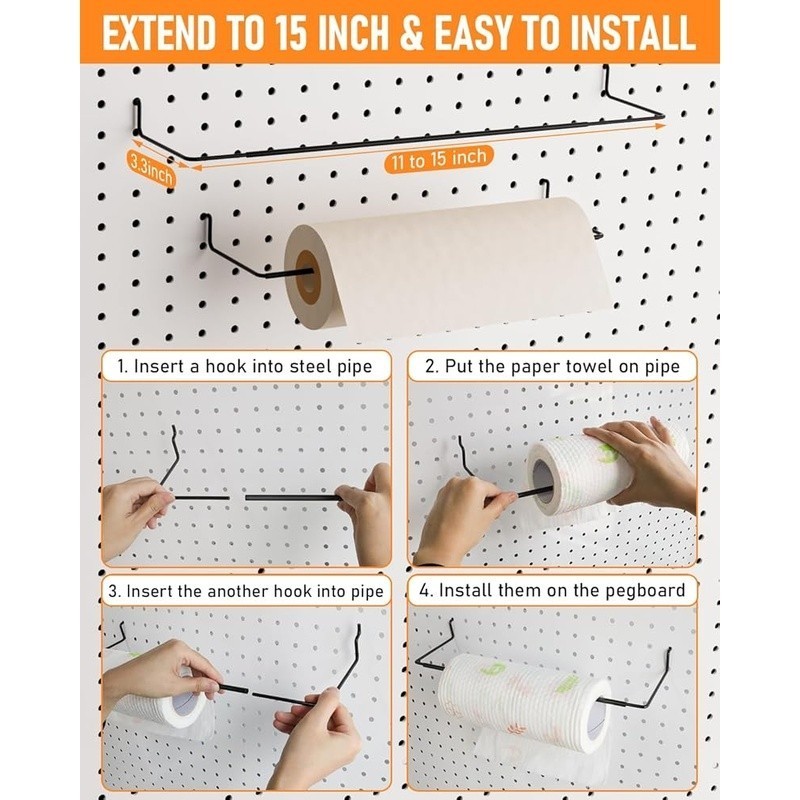 EXTEND TO 15 INCH & EASY TO INSTALL

3.3inch

11 to 15 inch

1. Insert a hook into steel pipe

2. Put the paper towel on pipe

3. Insert the another hook into pipe

4. Install them on the pegboard