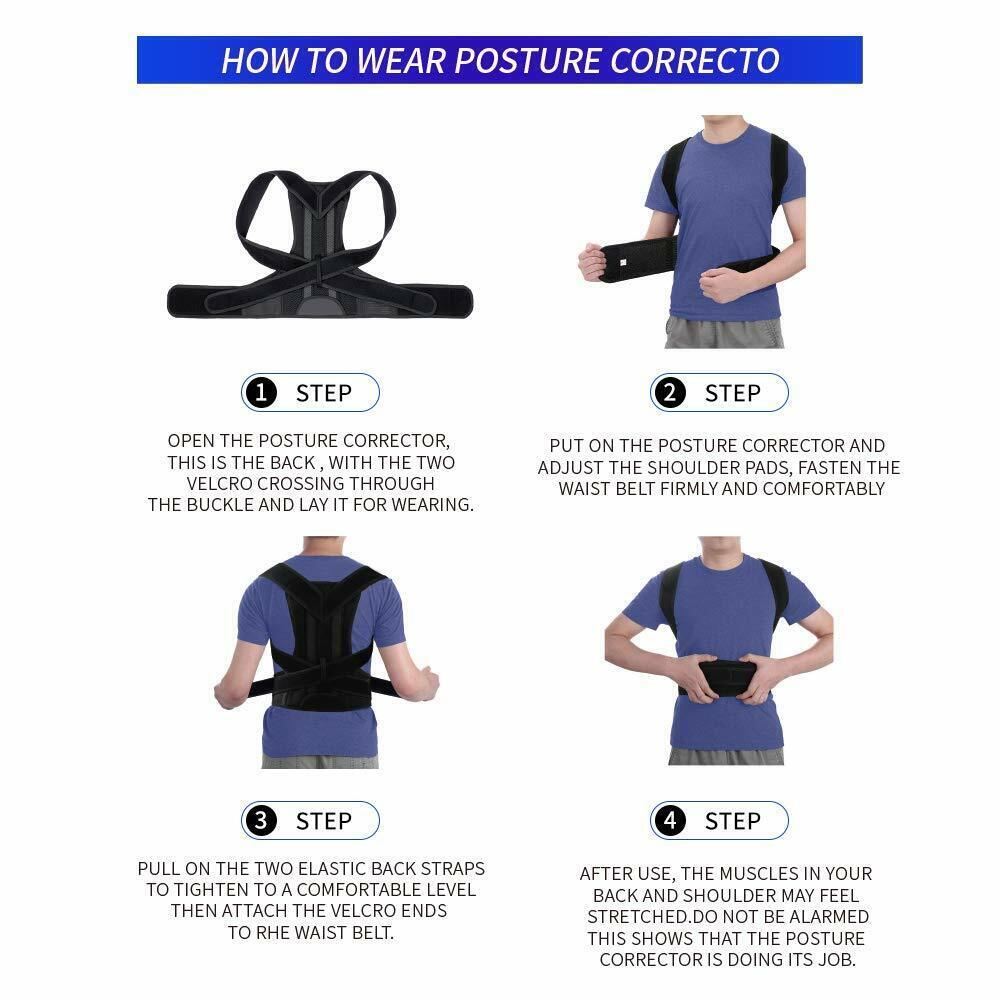 HOW TO WEAR POSTURE CORRECTO

1 STEP

OPEN THE POSTURE CORRECTOR, THIS IS THE BACK , WITH THE TWO VELCRO CROSSING THROUGH THE BUCKLE AND LAY IT FOR WEARING.

2 STEP

PUT ON THE POSTURE CORRECTOR AND ADJUST THE SHOULDER PADS, FASTEN THE WAIST BELT FIRMLY AND COMFORTABLY

3 STEP

PULL ON THE TWO ELASTIC BACK STRAPS TO TIGHTEN TO A COMFORTABLE LEVEL THEN ATTACH THE VELCRO ENDS TO RHE WAIST BELT.

4 STEP

AFTER USE, THE MUSCLES IN YOUR BACK AND SHOULDER MAY FEEL STRETCHED.DO NOT BE ALARMED THIS SHOWS THAT THE POSTURE CORRECTOR IS DOING ITS JOB.