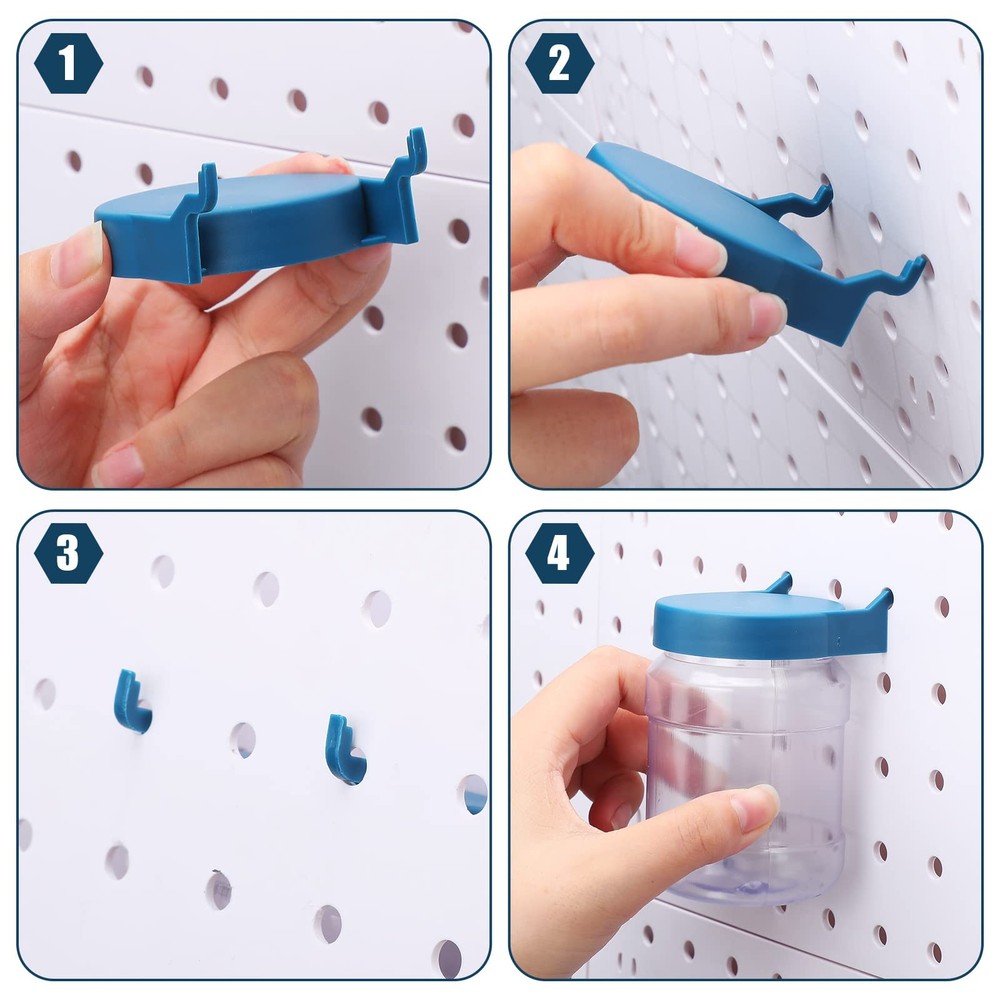 1

2

3

4