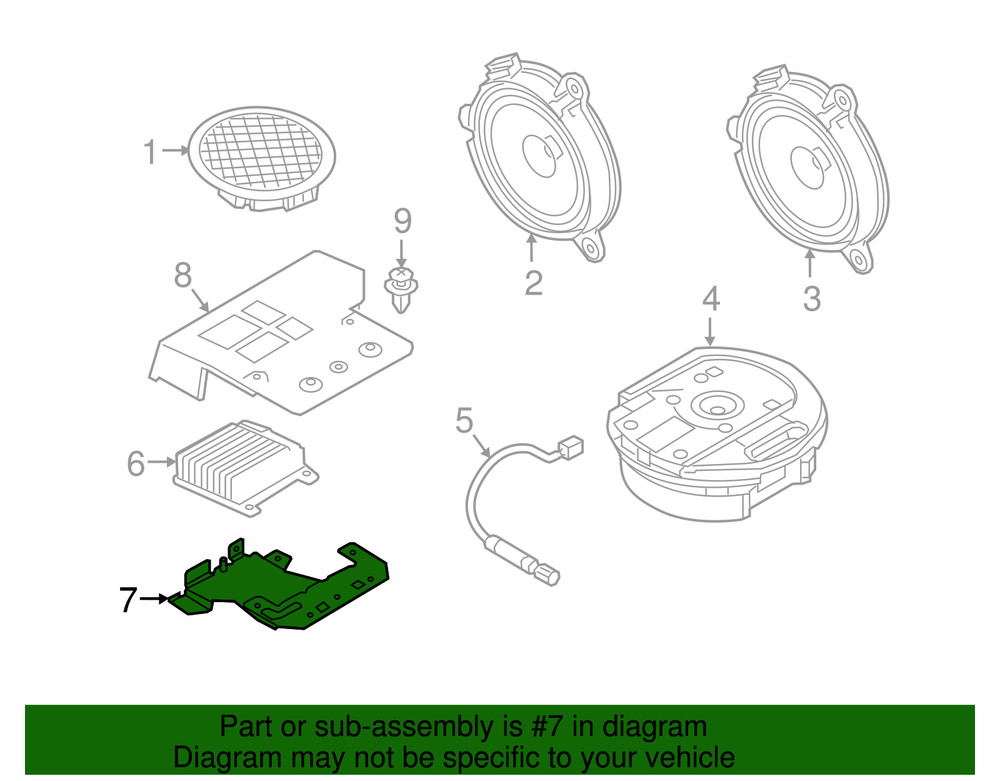 1
9
2
3
8
4
5
6
7

Part or sub-assembly is #7 in diagram
Diagram may not be specific to your vehicle