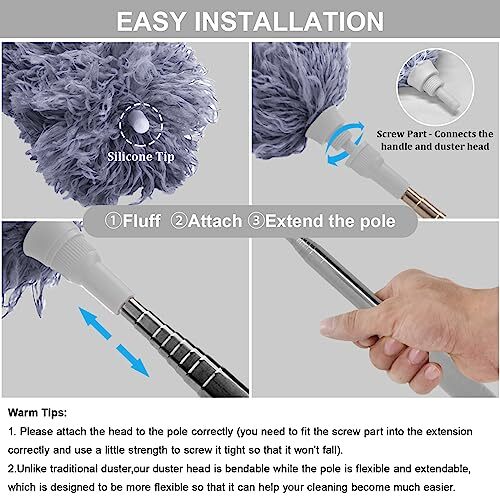 EASY INSTALLATION

Silicone Tip

Screw Part - Connects the handle and duster head

①Fluff ②Attach ③Extend the pole

Warm Tips:
1. Please attach the head to the pole correctly (you need to fit the screw part into the extension correctly and use a little strength to screw it tight so that it won't fall).
2.Unlike traditional duster,our duster head is bendable while the pole is flexible and extendable, which is designed to be more flexible so that it can help your cleaning become much easier.