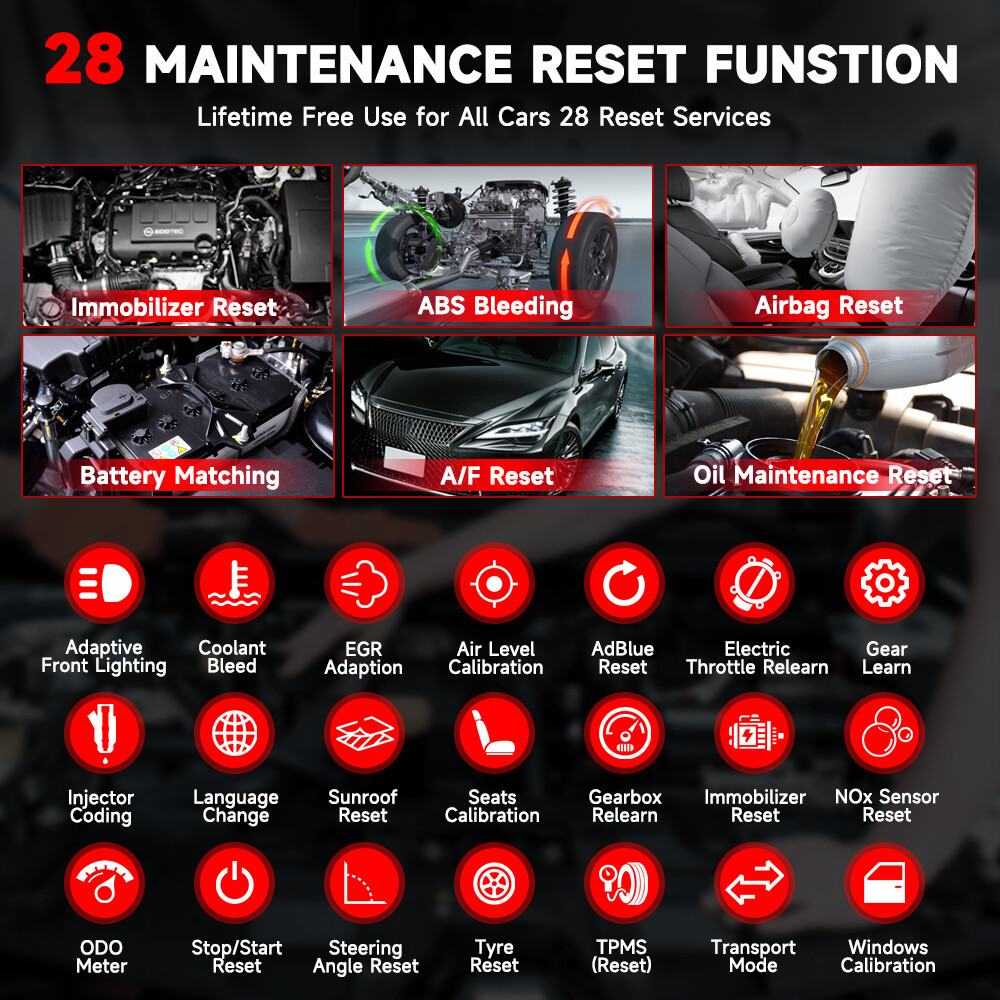 28 MAINTENANCE RESET FUNSTION

Lifetime Free Use for All Cars 28 Reset Services

ECOTEC

Immobilizer Reset

ABS Bleeding

Airbag Reset

Battery Matching

A/F Reset

Oil Maintenance Reset

Adaptive Front Lighting

Coolant Bleed

EGR Adaption

Air Level Calibration

AdBlue Reset

Electric Throttle Relearn

Gear Learn

Injector Coding

Language Change

Sunroof Reset

Seats Calibration

Gearbox Relearn

Immobilizer Reset

NOx Sensor Reset

ODO Meter

Stop/Start Reset

Steering Angle Reset

Tyre Reset

TPMS (Reset)

Transport Mode

Windows Calibration