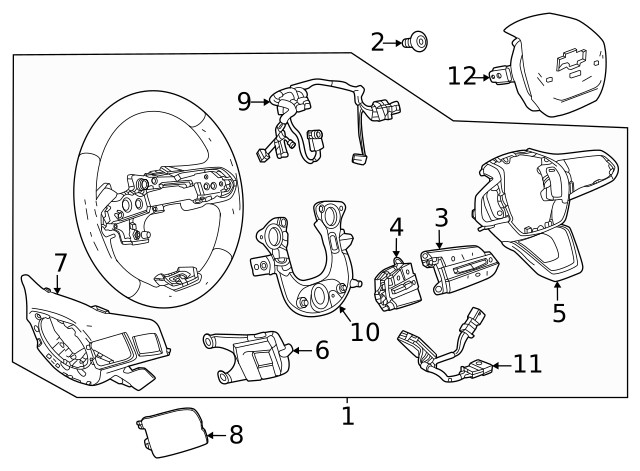 2
12
9
3
4
7
5
10
6
11
1
8