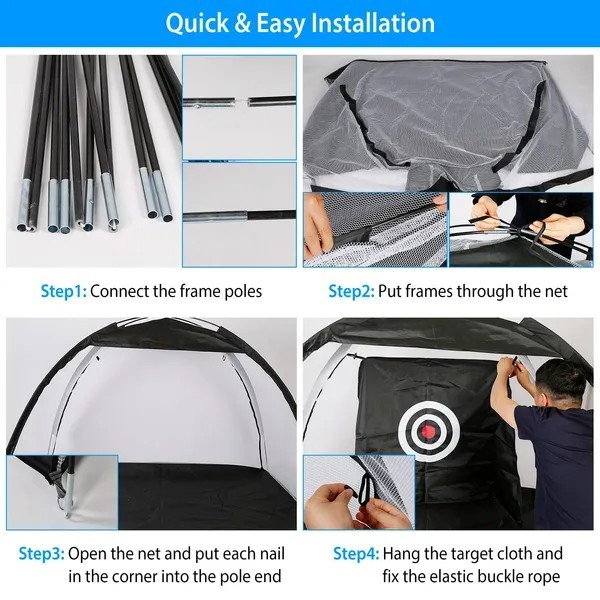 Quick & Easy Installation

Step1: Connect the frame poles

Step2: Put frames through the net

Step3: Open the net and put each nail in the corner into the pole end

Step4: Hang the target cloth and fix the elastic buckle rope